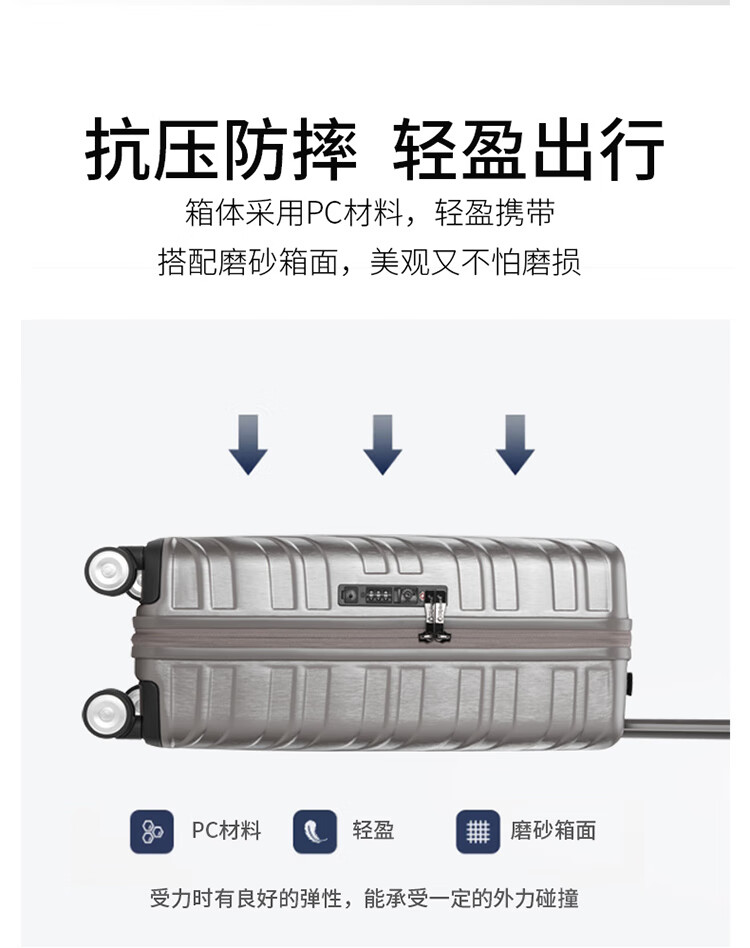 抗压防摔 轻盈出行

箱体采用PC材料，轻盈携带

搭配磨砂箱面，美观又不怕磨损

PC材料 轻盈 磨砂箱面

受力时有良好的弹性，能承受一定的外力碰撞