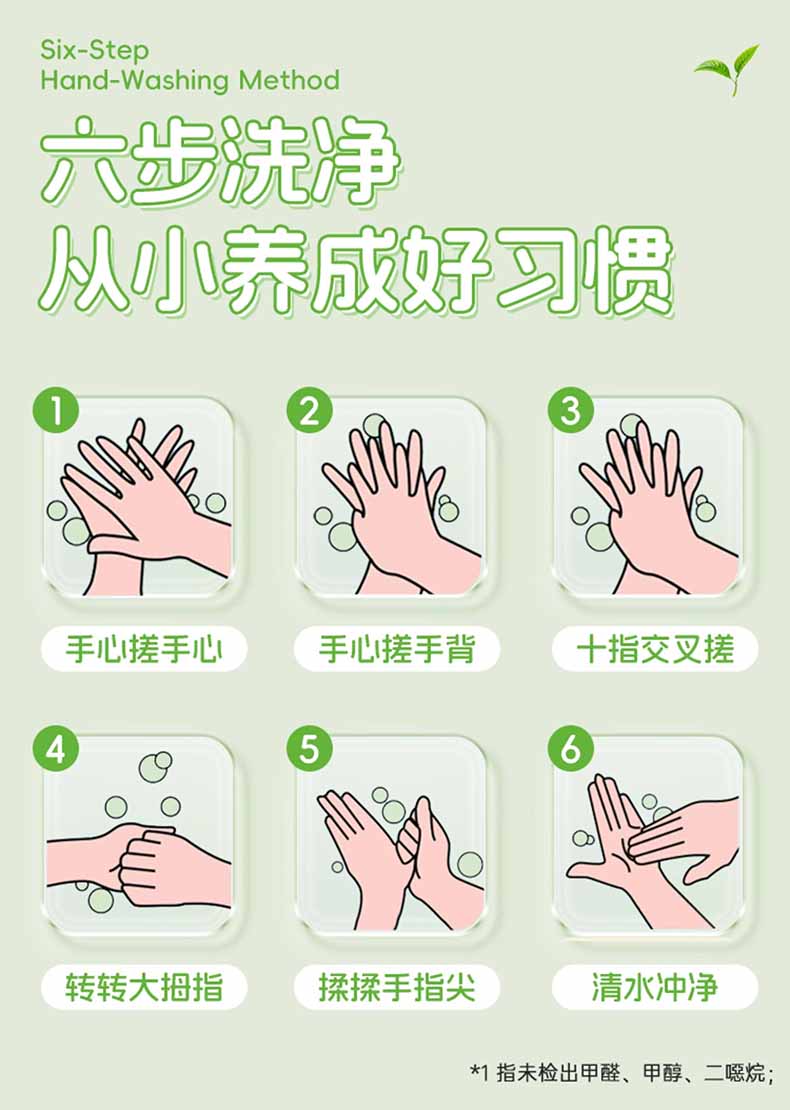 Six-Step
Hand-Washing Method

六步洗净
从小养成好习惯

1
手心搓手心

2
手心搓手背

3
十指交叉搓

4
转转大拇指

5
揉揉手指尖

6
清水冲净

*1 指未检出甲醛、甲醇、二噁烷;