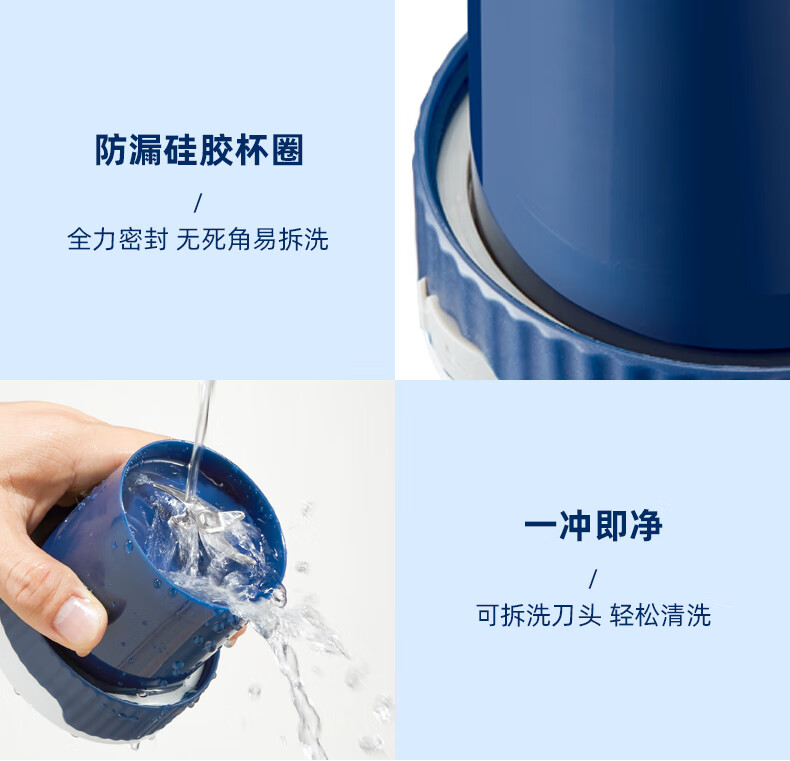 防漏硅胶杯圈

/

全力密封 无死角易拆洗

一冲即净

/

可拆洗刀头 轻松清洗