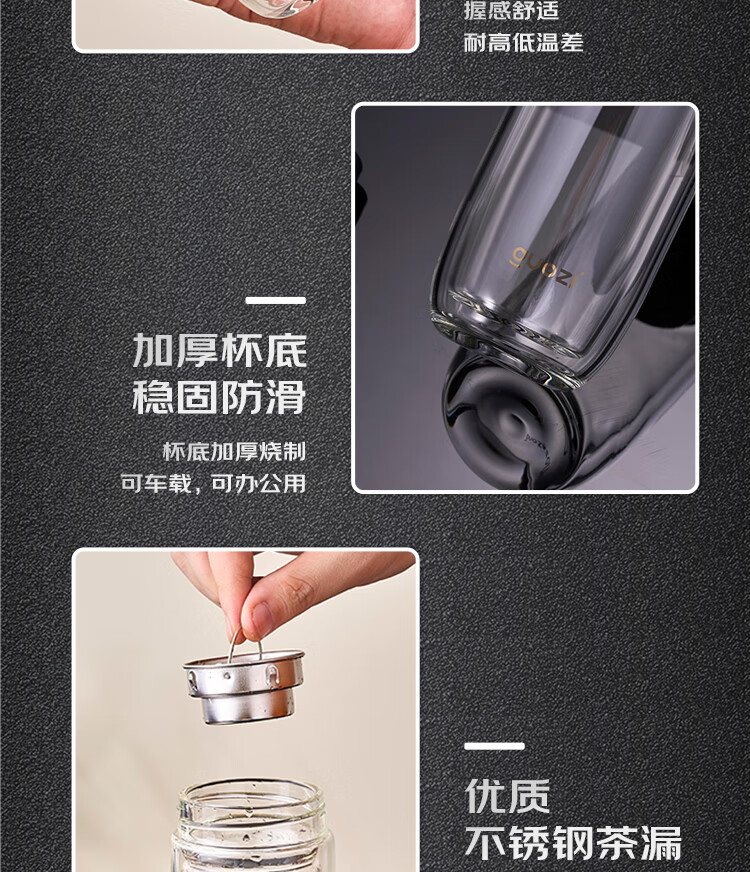 握感舒适
耐高低温差

guozi

加厚杯底
稳固防滑

杯底加厚烧制
可车载，可办公用

优质
不锈钢茶漏