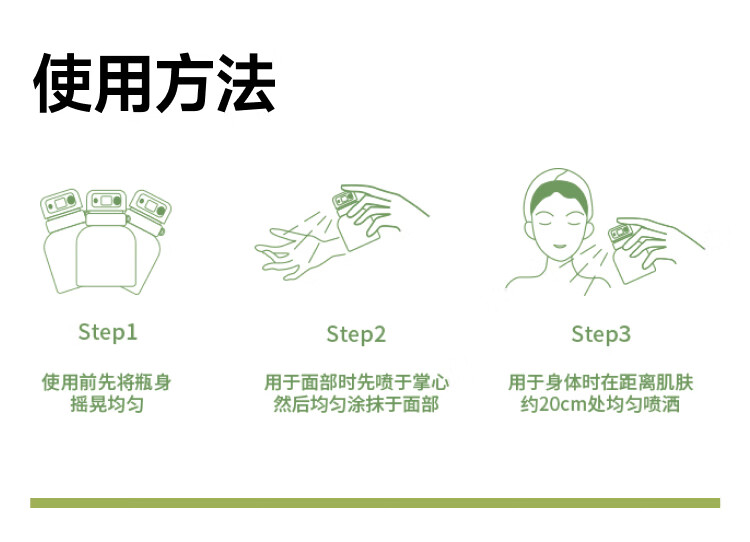 使用方法

Step1

使用前先将瓶身摇晃均匀

Step2

用于面部时先喷于掌心然后均匀涂抹于面部

Step3

用于身体时在距离肌肤约20cm处均匀喷洒