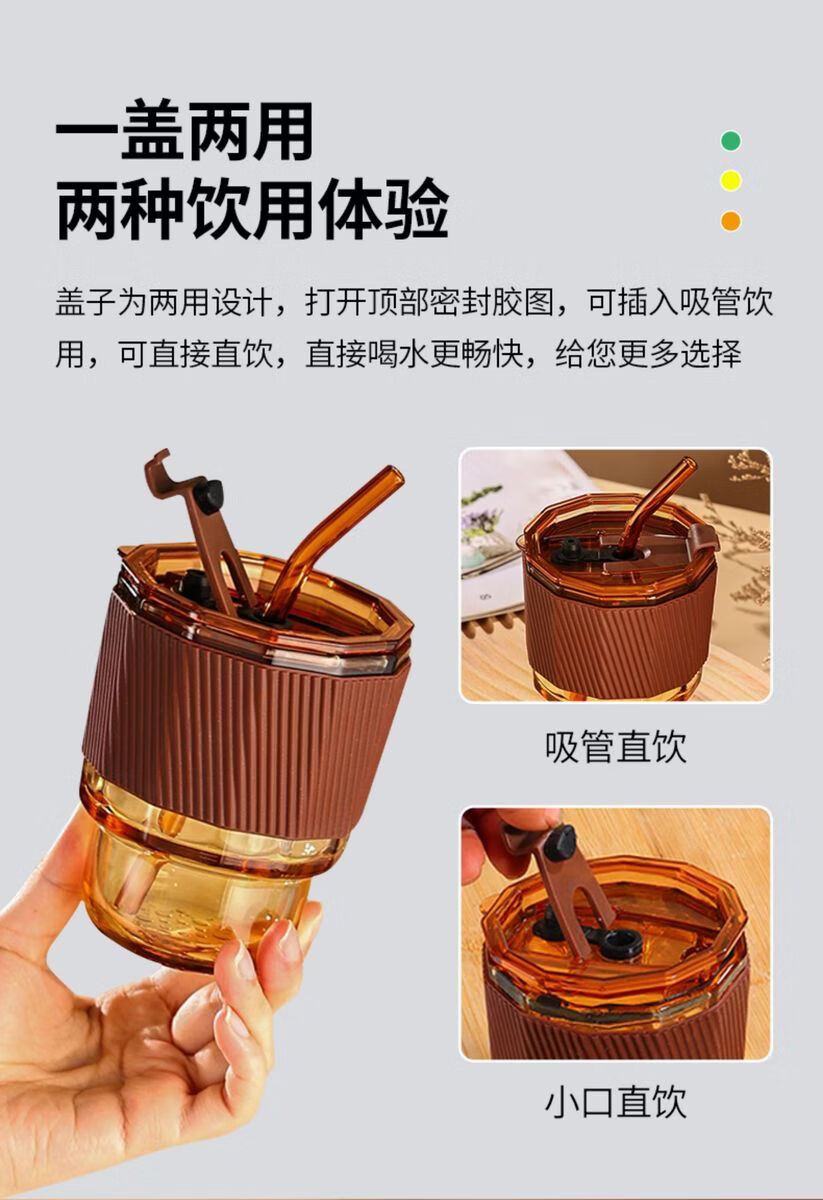 一盖两用
两种饮用体验

盖子为两用设计，打开顶部密封胶图，可插入吸管饮用，可直接直饮，直接喝水更畅快，给您更多选择

吸管直饮

小口直饮