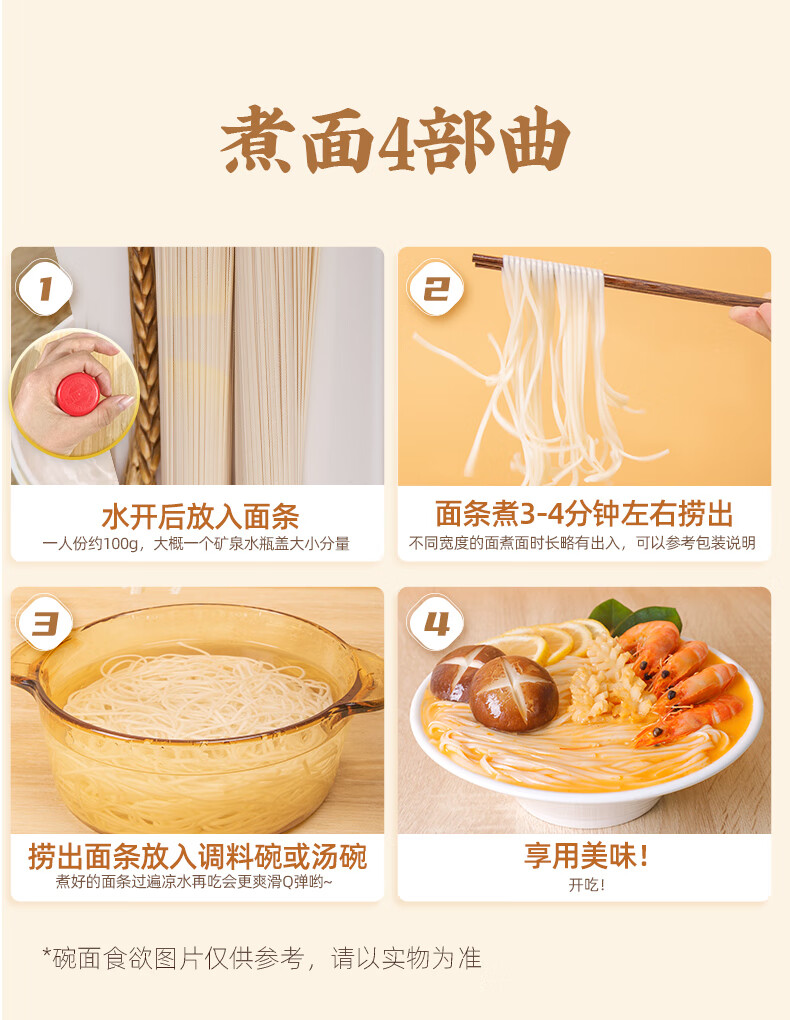 煮面4部曲

1

水开后放入面条
一人份约100g，大概一个矿泉水瓶盖大小分量

2

面条煮3-4分钟左右捞出
不同宽度的面煮面时长略有出入，可以参考包装说明

3

捞出面条放入调料碗或汤碗
煮好的面条过遍凉水再吃会更爽滑Q弹哟~

4

享用美味！
开吃！

*碗面食欲图片仅供参考，请以实物为准