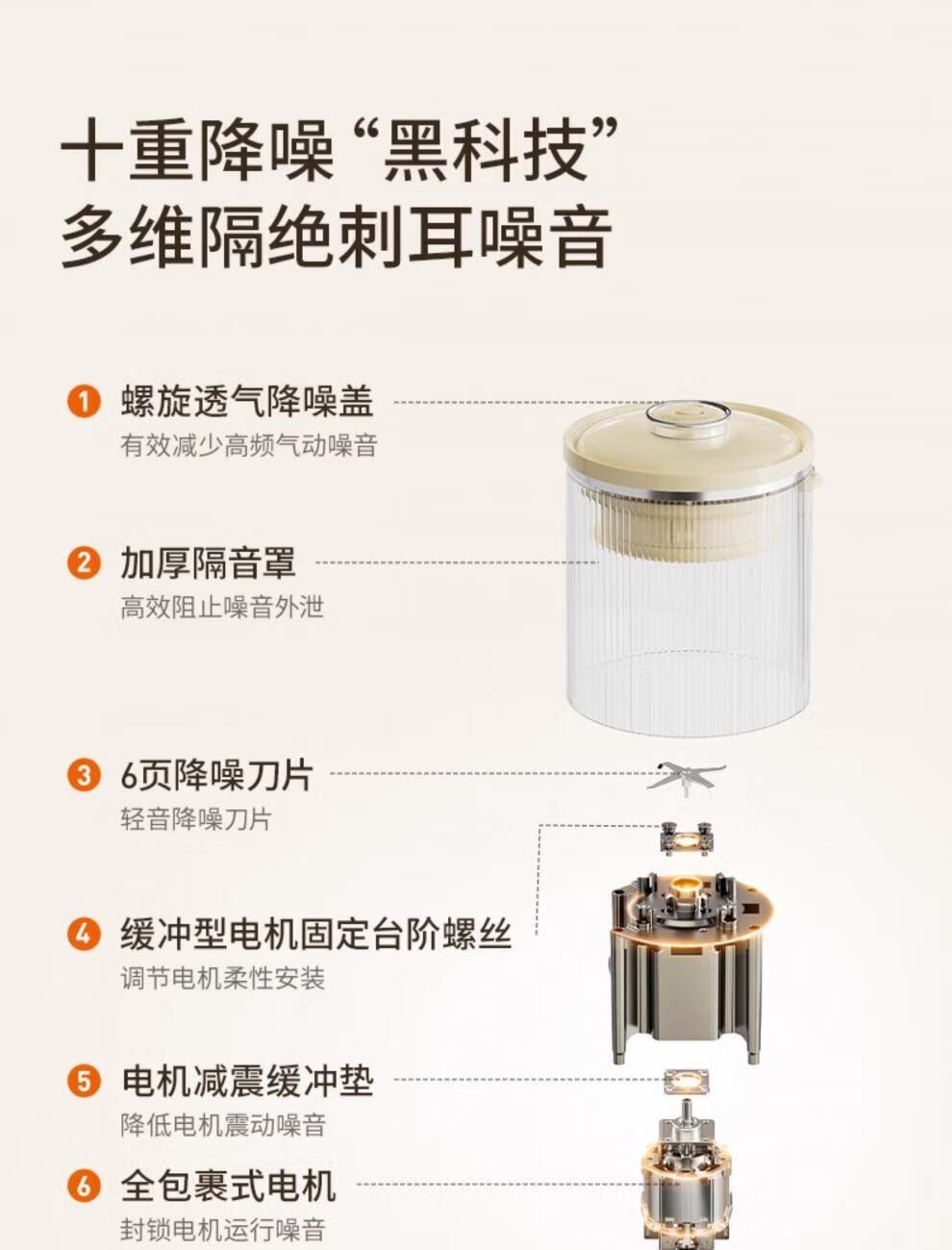 十重降噪“黑科技”
多维隔绝刺耳噪音

1 螺旋透气降噪盖
有效减少高频气动噪音

2 加厚隔音罩
高效阻止噪音外泄

3 6页降噪刀片
轻音降噪刀片

4 缓冲型电机固定台阶螺丝
调节电机柔性安装

5 电机减震缓冲垫
降低电机震动噪音

6 全包裹式电机
封锁电机运行噪音