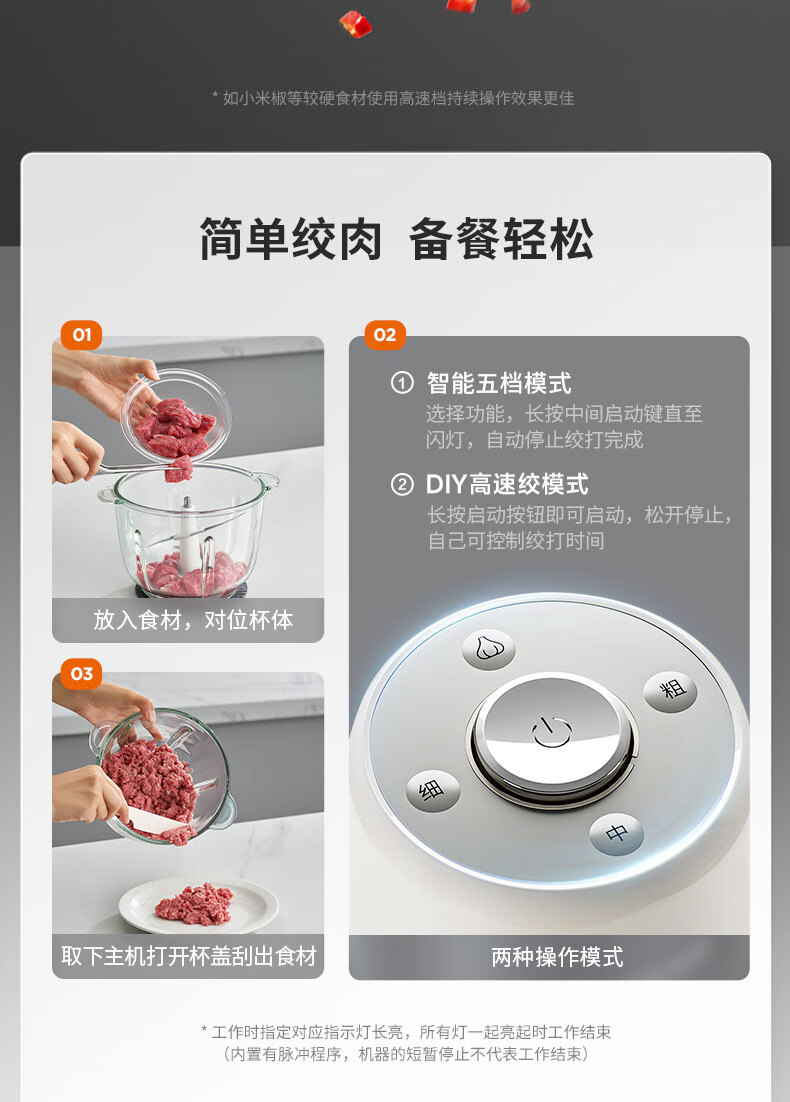 * 如小米椒等较硬食材使用高速档持续操作效果更佳

简单绞肉 备餐轻松

01

放入食材，对位杯体

03

取下主机打开杯盖刮出食材

02

① 智能五档模式
选择功能，长按中间启动键直至闪灯，自动停止绞打完成

② DIY高速绞模式
长按启动按钮即可启动，松开停止，自己可控制绞打时间

粗

细

中

两种操作模式

* 工作时指定对应指示灯长亮，所有灯一起亮起时工作结束
（内置有脉冲程序，机器的短暂停止不代表工作结束）