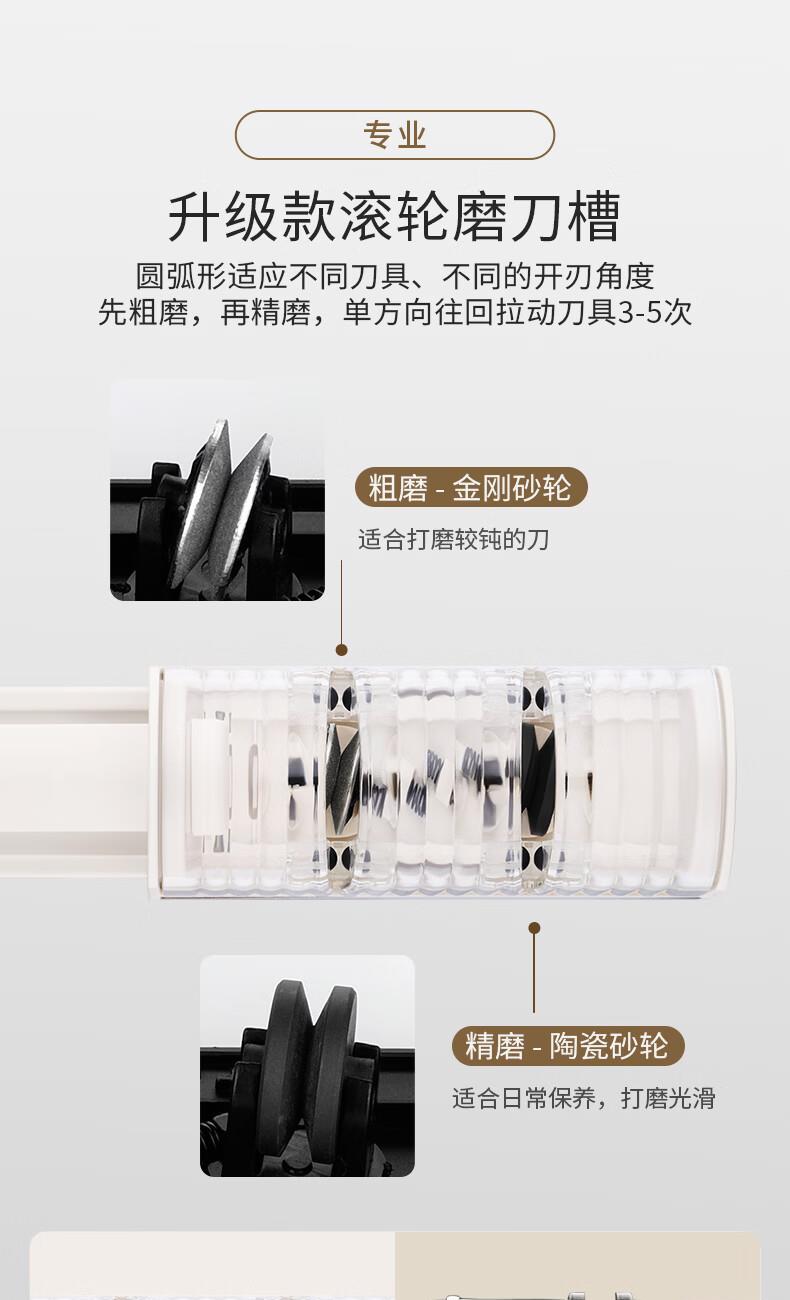 专业

升级款滚轮磨刀槽

圆弧形适应不同刀具、不同的开刃角度
先粗磨，再精磨，单方向往回拉动刀具3-5次

粗磨 - 金刚砂轮

适合打磨较钝的刀

精磨 - 陶瓷砂轮

适合日常保养，打磨光滑