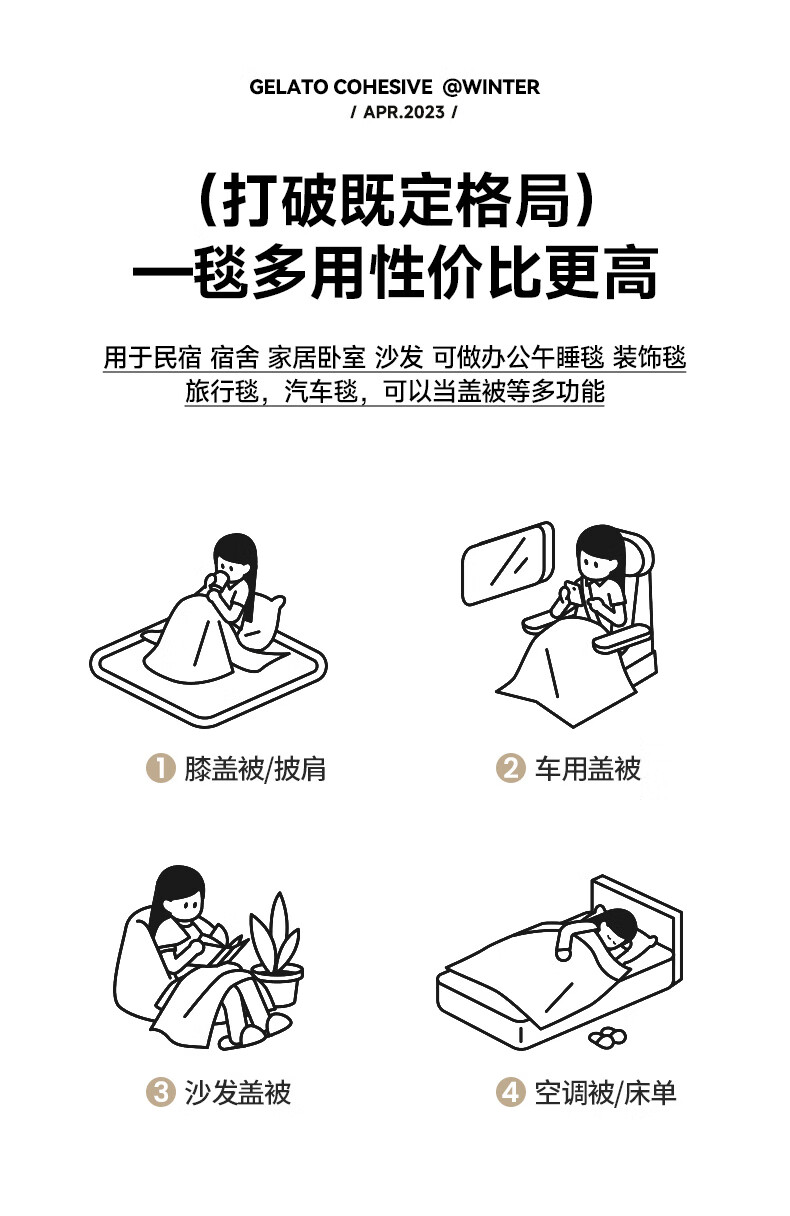 GELATO COHESIVE @WINTER
/ APR.2023 /

（打破既定格局）
一毯多用性价比更高

用于民宿 宿舍 家居卧室 沙发 可做办公午睡毯 装饰毯
旅行毯，汽车毯，可以当盖被等多功能

1 膝盖被/披肩

2 车用盖被

3 沙发盖被

4 空调被/床单