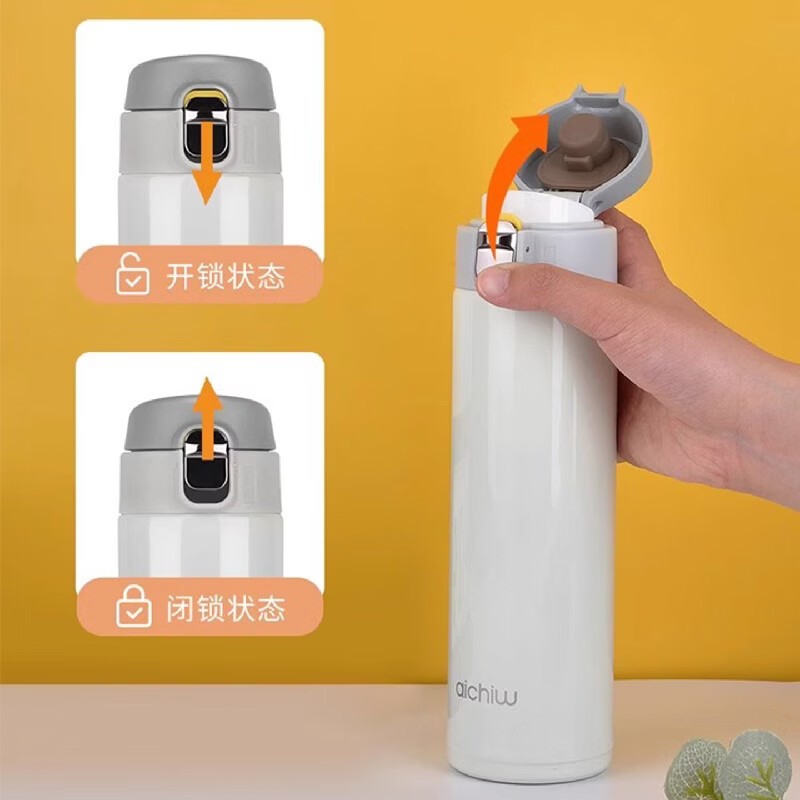 开锁状态

闭锁状态

aichiw