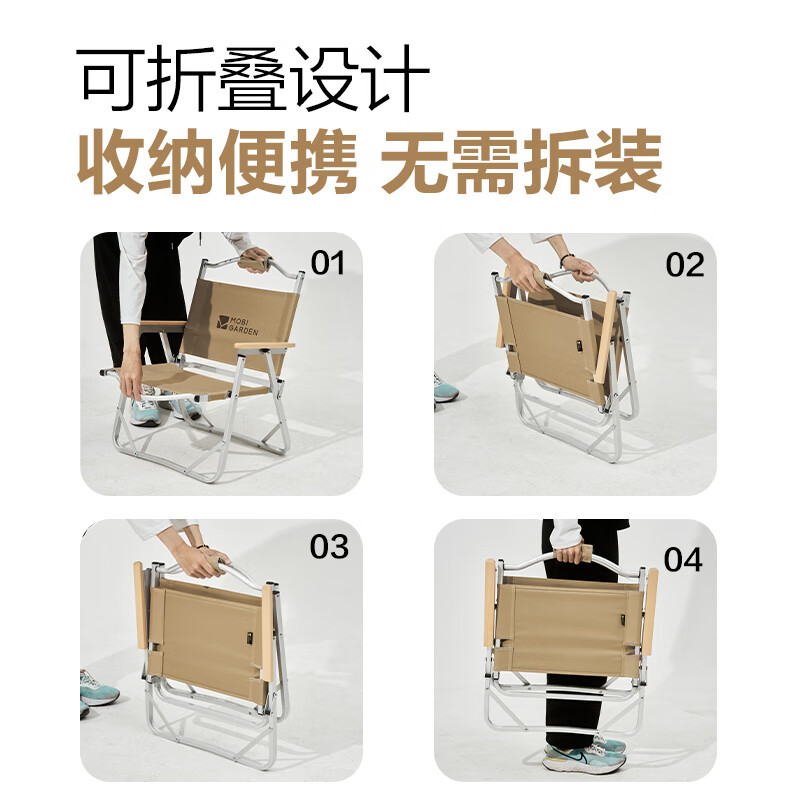 可折叠设计
收纳便携 无需拆装

01

MOBI GARDEN

02

03

04