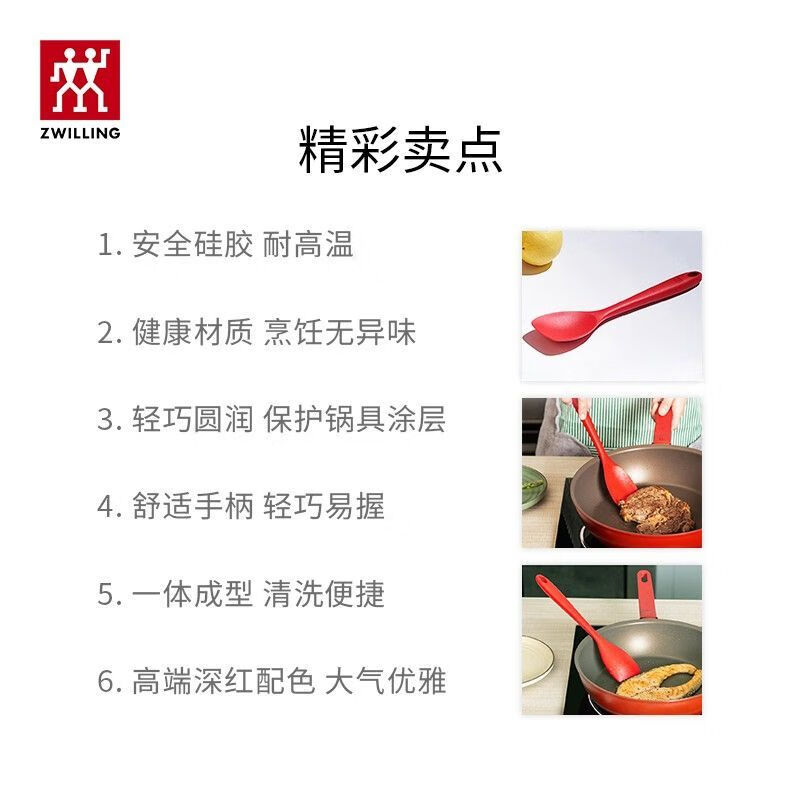 ZWILLING

精彩卖点

1. 安全硅胶 耐高温

2. 健康材质 烹饪无异味

3. 轻巧圆润 保护锅具涂层

4. 舒适手柄 轻巧易握

5. 一体成型 清洗便捷

6. 高端深红配色 大气优雅