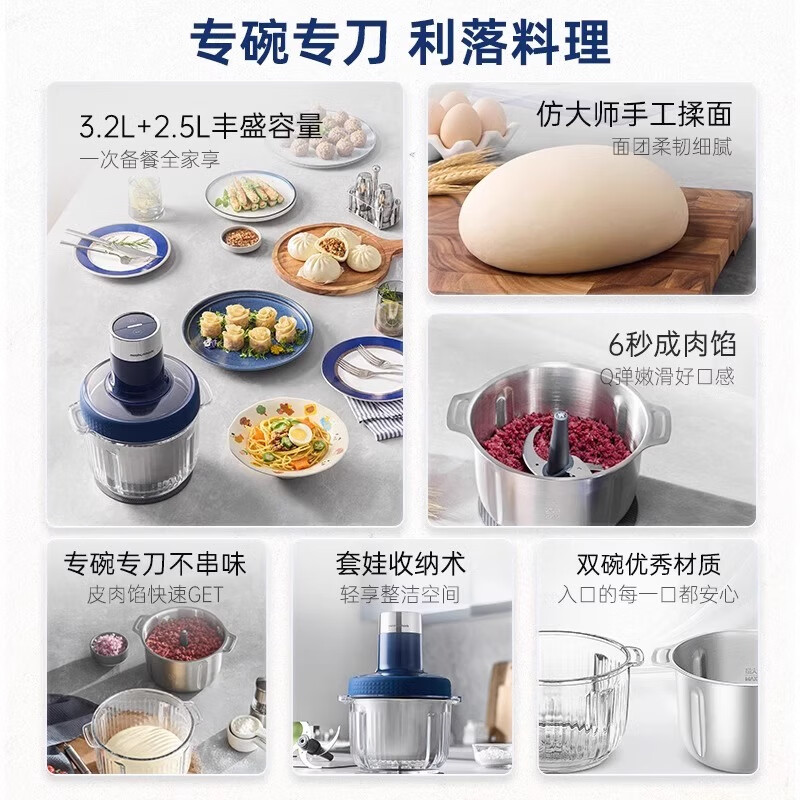 专碗专刀 利落料理

3.2L+2.5L丰盛容量
一次备餐全家享

仿大师手工揉面
面团柔韧细腻

6秒成肉馅
Q弹嫩滑好口感

专碗专刀不串味
皮肉馅快速GET

套娃收纳术
轻享整洁空间

双碗优秀材质
入口的每一口都安心