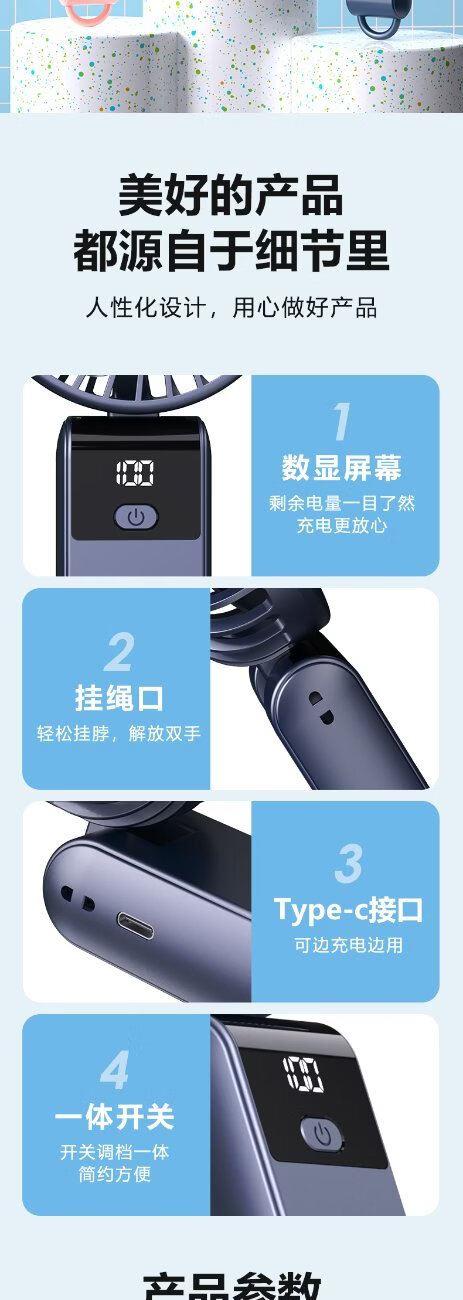 美好的产品
都源自于细节里

人性化设计，用心做好产品

100

1
数显屏幕
剩余电量一目了然
充电更放心

2
挂绳口
轻松挂脖，解放双手

3
Type-c接口
可边充电边用

4
一体开关
开关调档一体
简约方便

100

产品参数