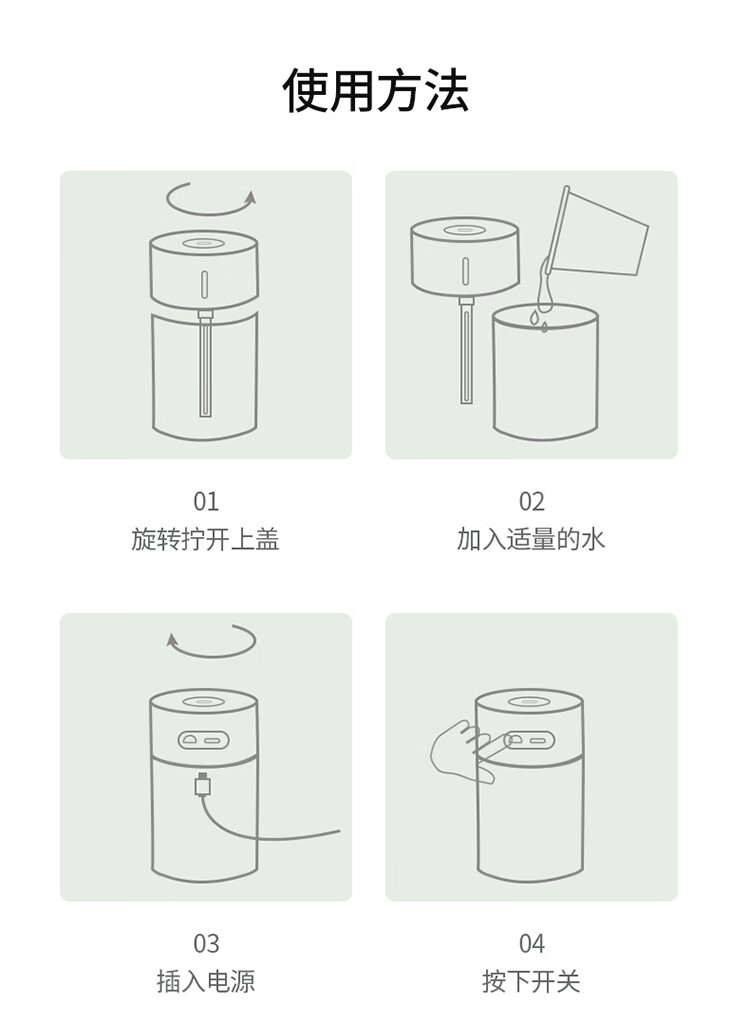 使用方法

01
旋转拧开上盖

02
加入适量的水

03
插入电源

04
按下开关