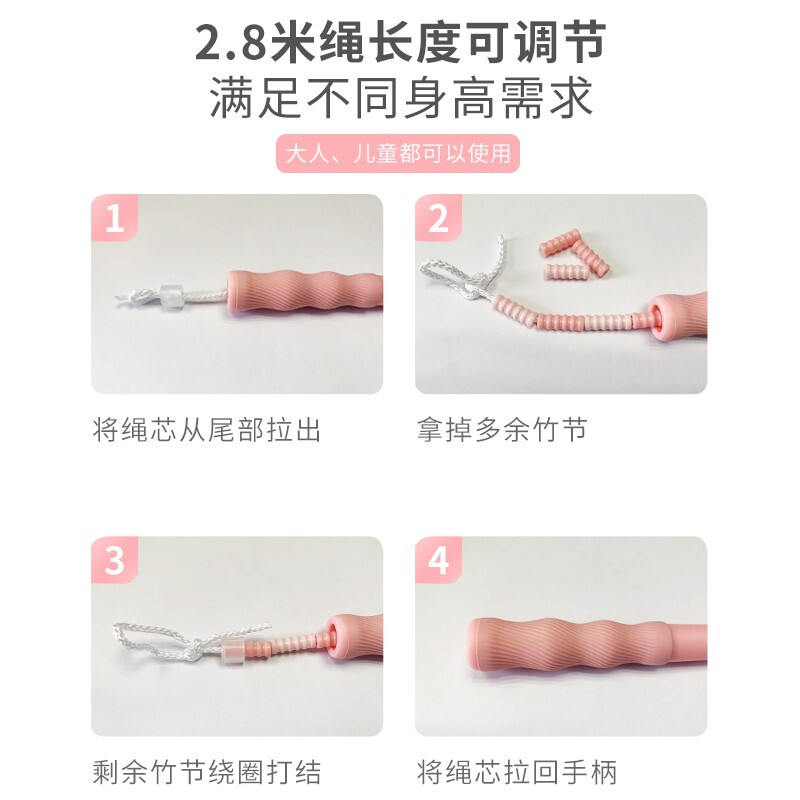 2.8米绳长度可调节
满足不同身高需求

大人、儿童都可以使用

1

将绳芯从尾部拉出

2

拿掉多余竹节

3

剩余竹节绕圈打结

4

将绳芯拉回手柄