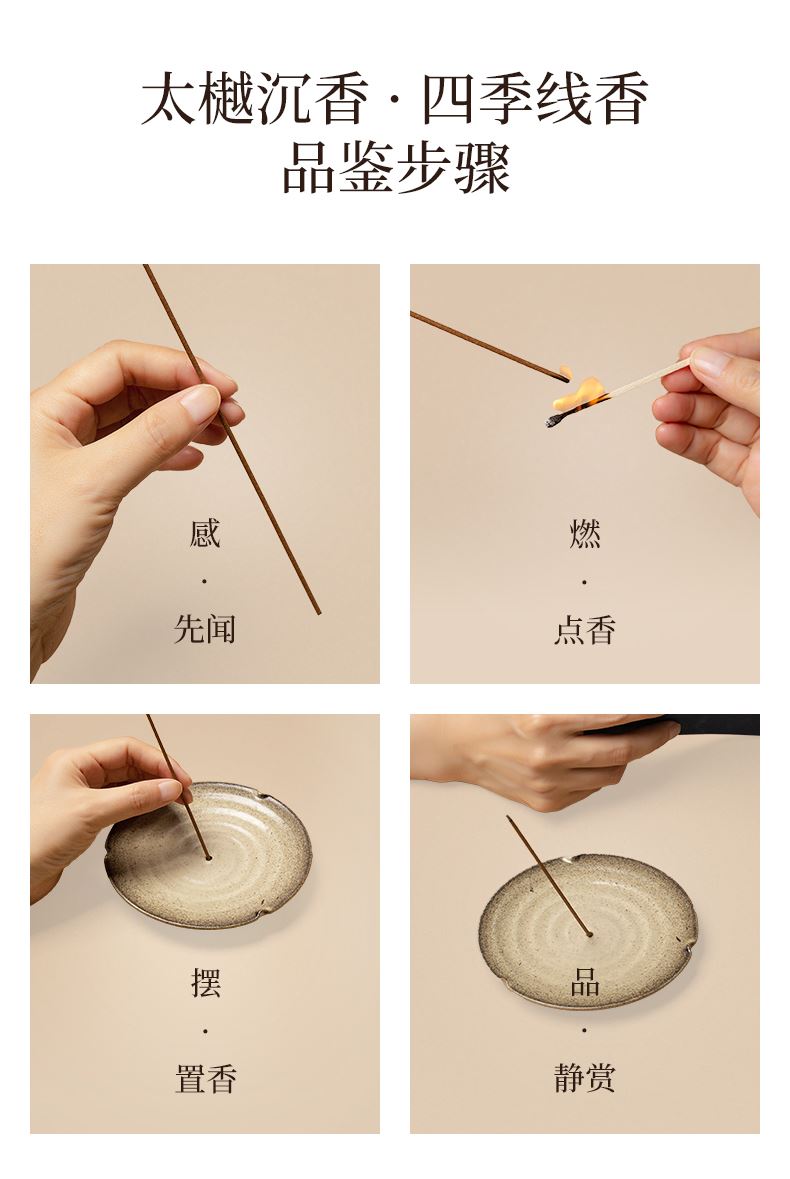 太樾沉香 · 四季线香
品鉴步骤

感
·
先闻

燃
·
点香

摆
·
置香

品
·
静赏