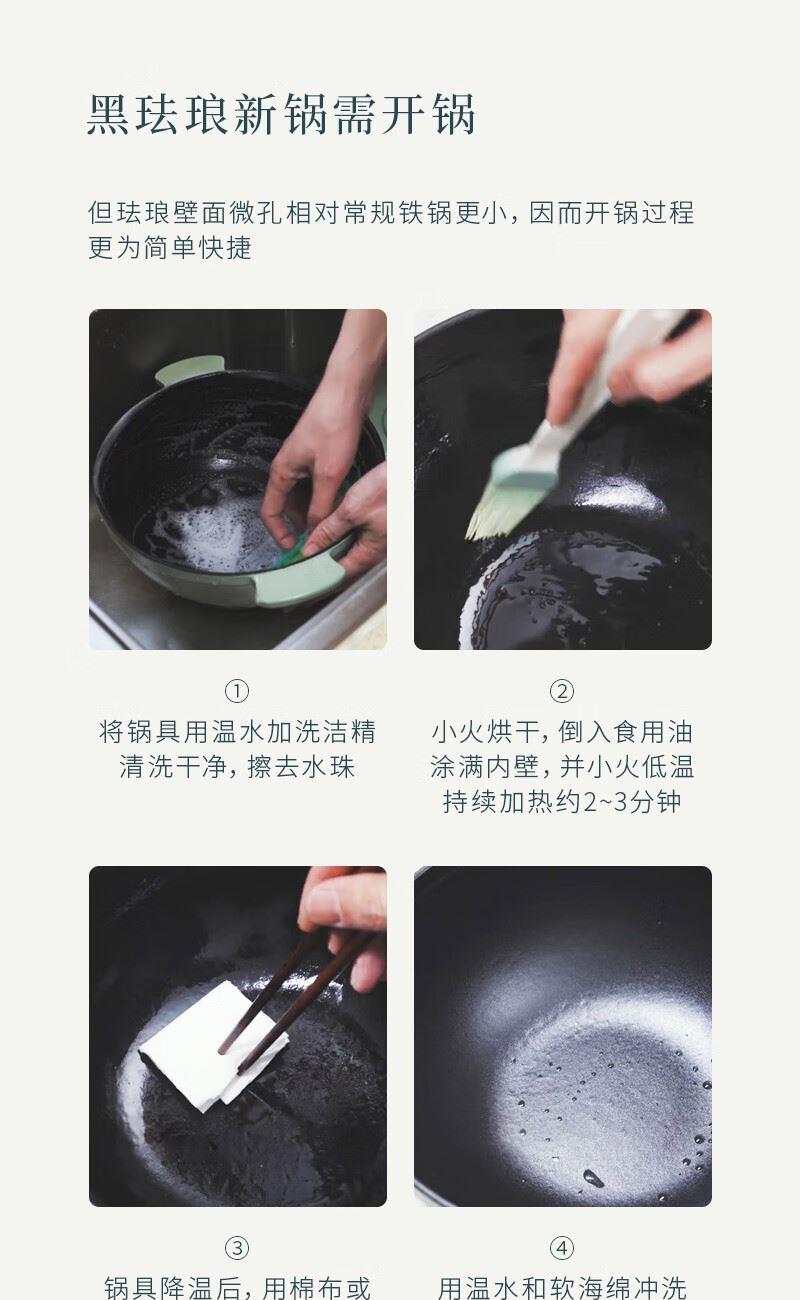 黑珐琅新锅需开锅

但珐琅壁面微孔相对常规铁锅更小，因而开锅过程更为简单快捷

①
将锅具用温水加洗洁精清洗干净，擦去水珠

②
小火烘干，倒入食用油涂满内壁，并小火低温持续加热约2~3分钟

③
锅具降温后，用棉布或

④
用温水和软海绵冲洗