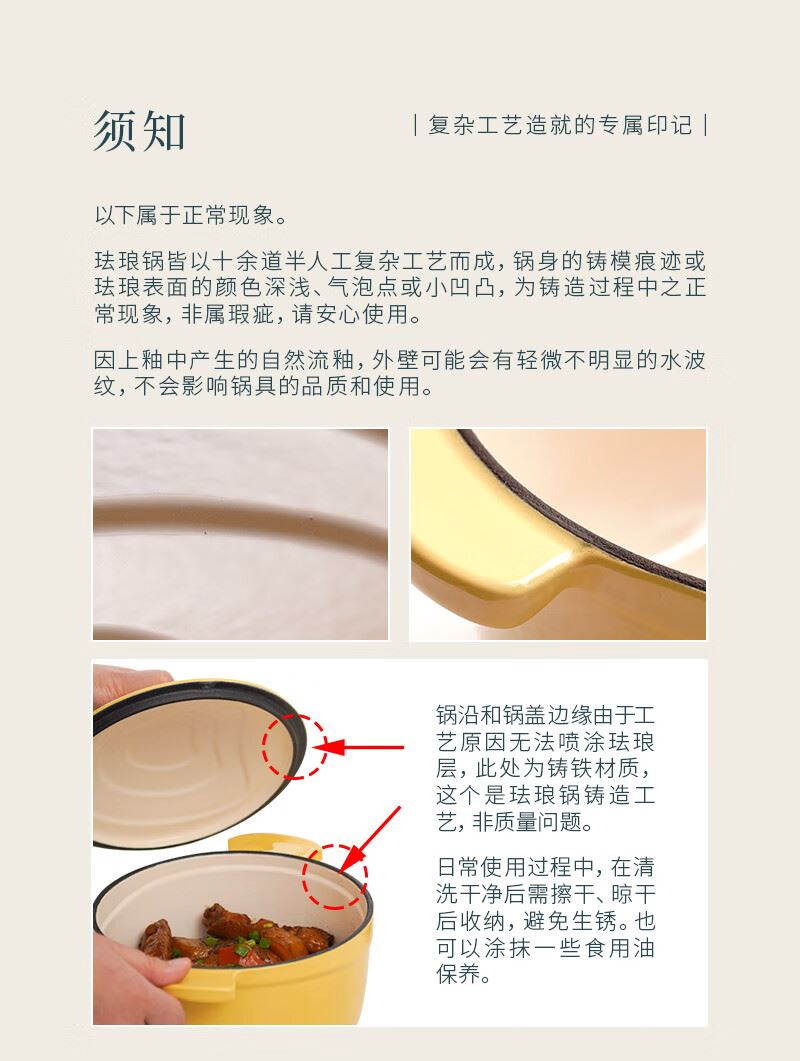 须知

| 复杂工艺造就的专属印记 |

以下属于正常现象。

珐琅锅皆以十余道半人工复杂工艺而成，锅身的铸模痕迹或珐琅表面的颜色深浅、气泡点或小凹凸，为铸造过程中之正常现象，非属瑕疵，请安心使用。

因上釉中产生的自然流釉，外壁可能会有轻微不明显的水波纹，不会影响锅具的品质和使用。

锅沿和锅盖边缘由于工艺原因无法喷涂珐琅层，此处为铸铁材质，这个是珐琅锅铸造工艺，非质量问题。

日常使用过程中，在清洗干净后需擦干、晾干后收纳，避免生锈。也可以涂抹一些食用油保养。