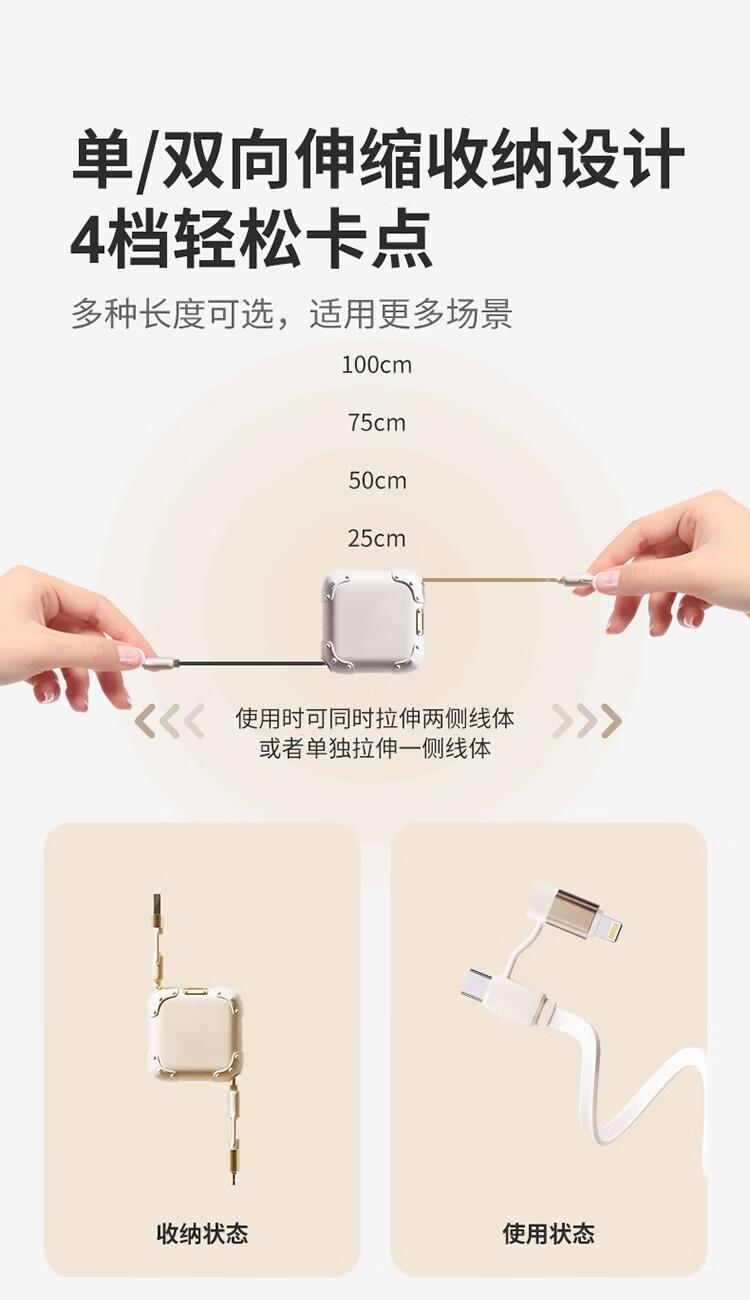 单/双向伸缩收纳设计
4档轻松卡点

多种长度可选，适用更多场景

100cm

75cm

50cm

25cm

使用时可同时拉伸两侧线体
或者单独拉伸一侧线体

收纳状态

使用状态