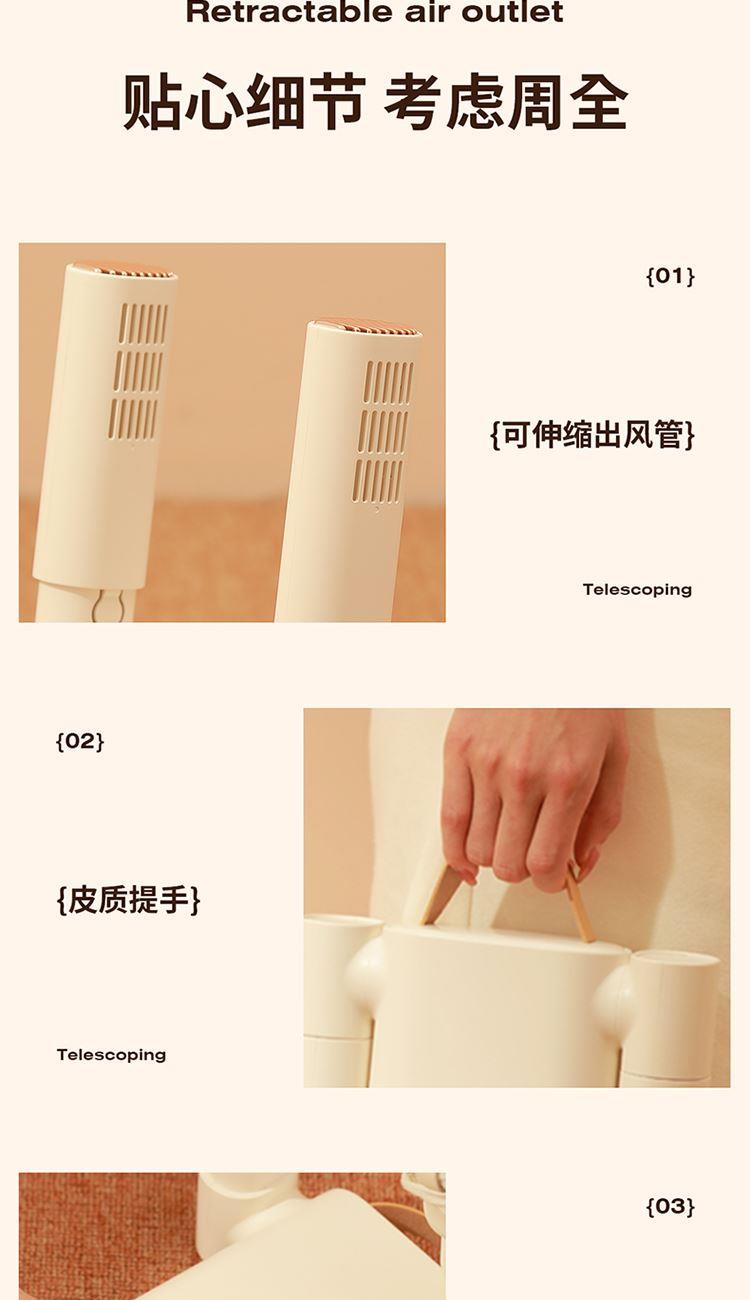 Retractable air outlet

贴心细节 考虑周全

{01}

{可伸缩出风管}

Telescoping

{02}

{皮质提手}

Telescoping

{03}