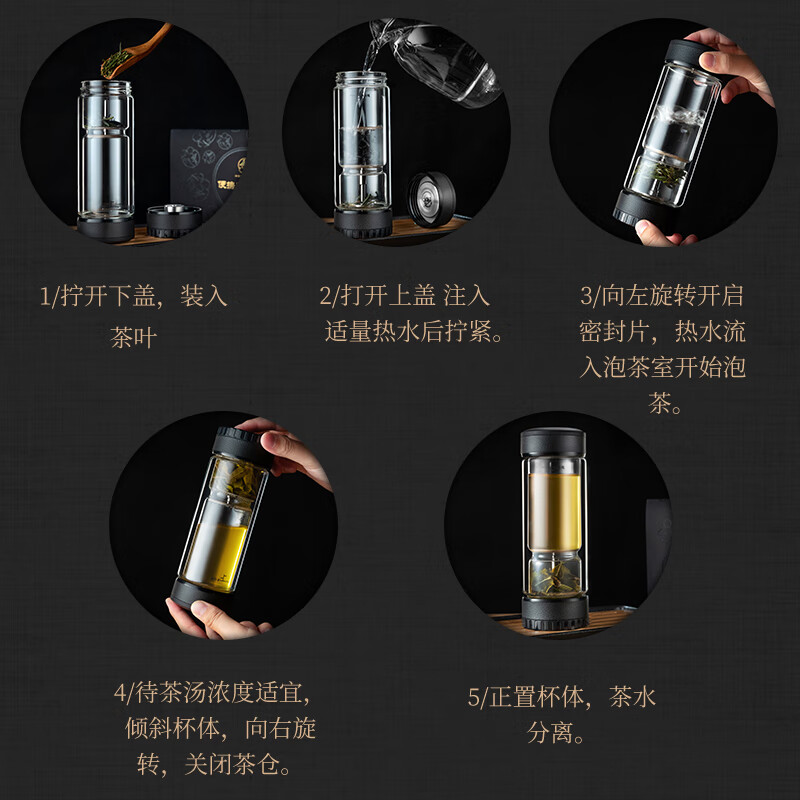 1/拧开下盖，装入茶叶

2/打开上盖 注入适量热水后拧紧。

3/向左旋转开启密封片，热水流入泡茶室开始泡茶。

4/待茶汤浓度适宜，倾斜杯体，向右旋转，关闭茶仓。

5/正置杯体，茶水分离。