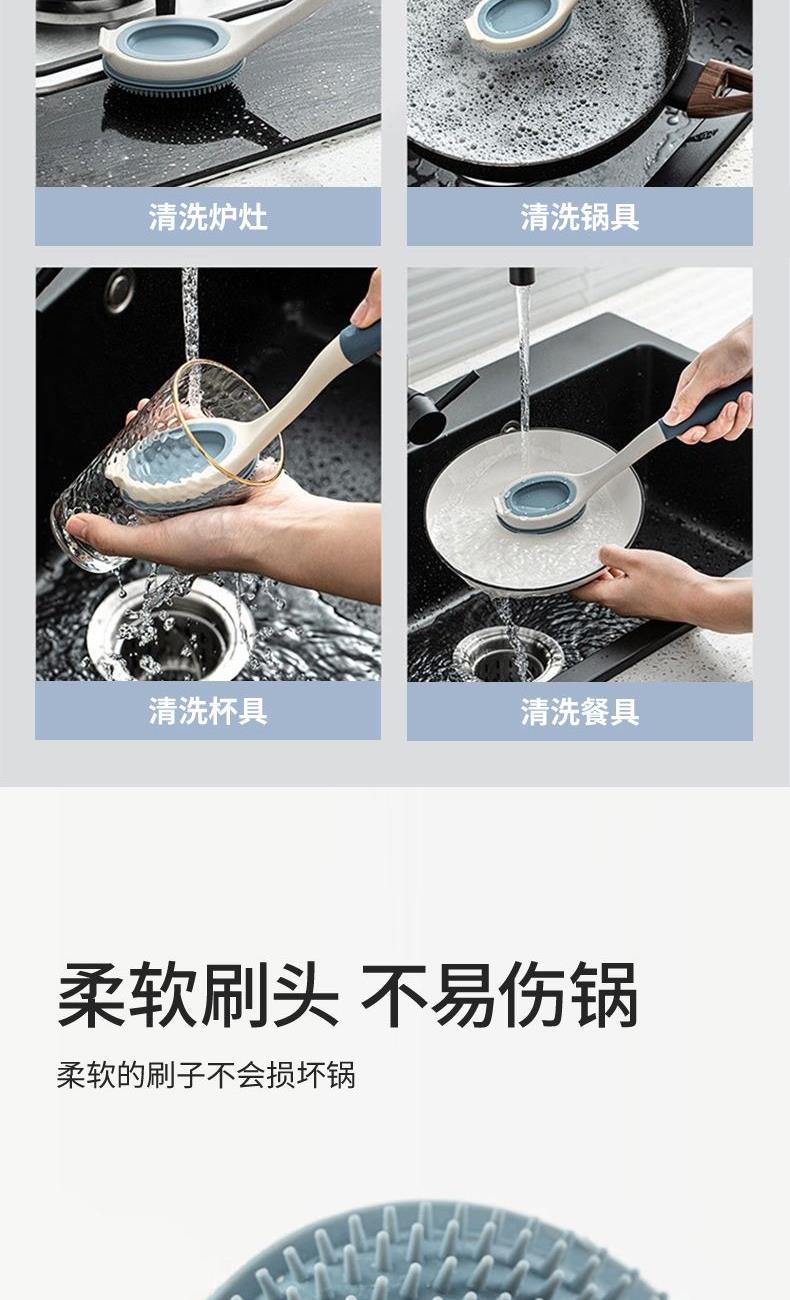 清洗炉灶

清洗锅具

清洗杯具

清洗餐具

柔软刷头 不易伤锅

柔软的刷子不会损坏锅