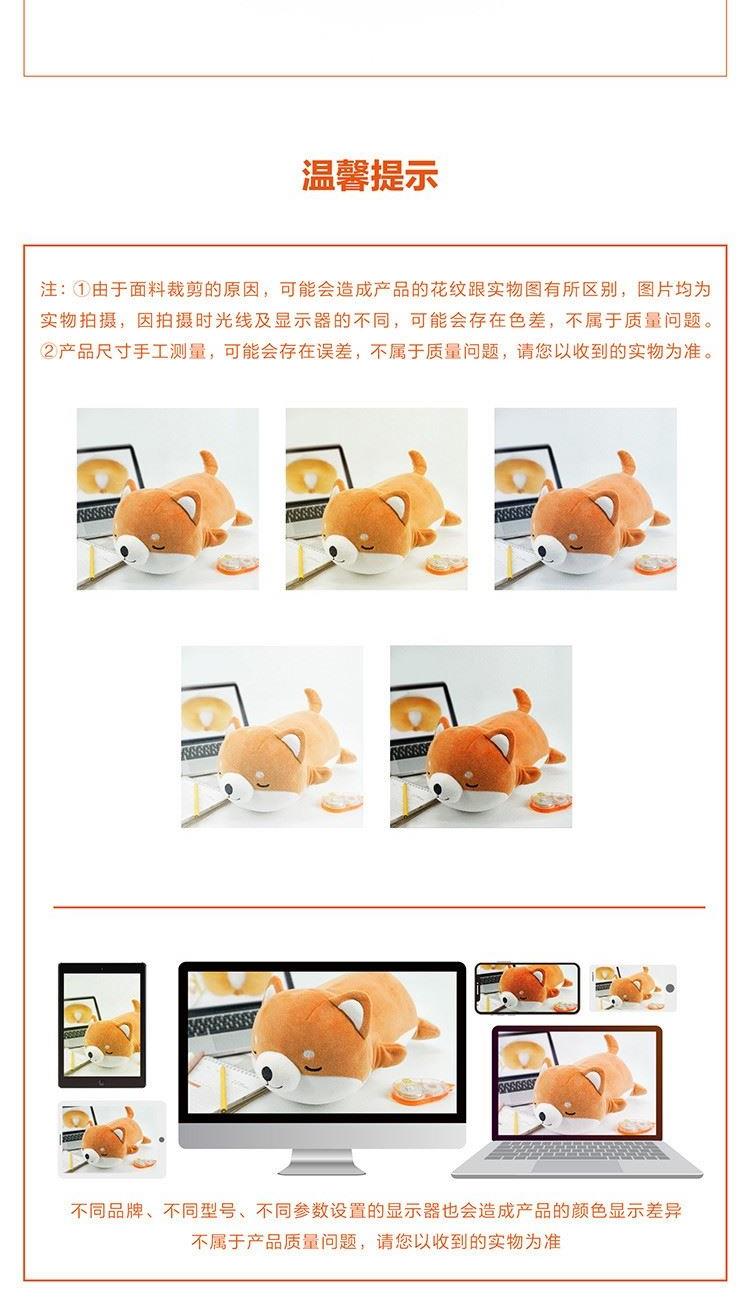 温馨提示

注：①由于面料裁剪的原因，可能会造成产品的花纹跟实物图有所区别，图片均为实物拍摄，因拍摄时光线及显示器的不同，可能会存在色差，不属于质量问题。②产品尺寸手工测量，可能会存在误差，不属于质量问题，请您以收到的实物为准。

不同品牌、不同型号、不同参数设置的显示器也会造成产品的颜色显示差异
不属于产品质量问题，请您以收到的实物为准