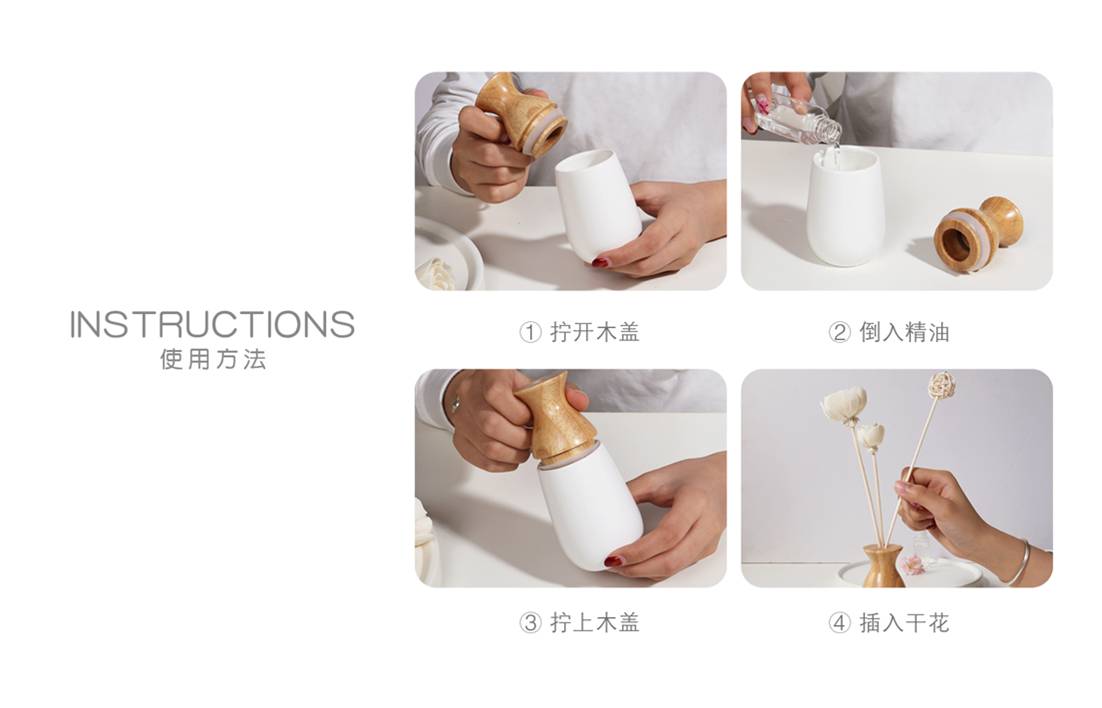 INSTRUCTIONS
使用方法

① 拧开木盖

② 倒入精油

③ 拧上木盖

④ 插入干花