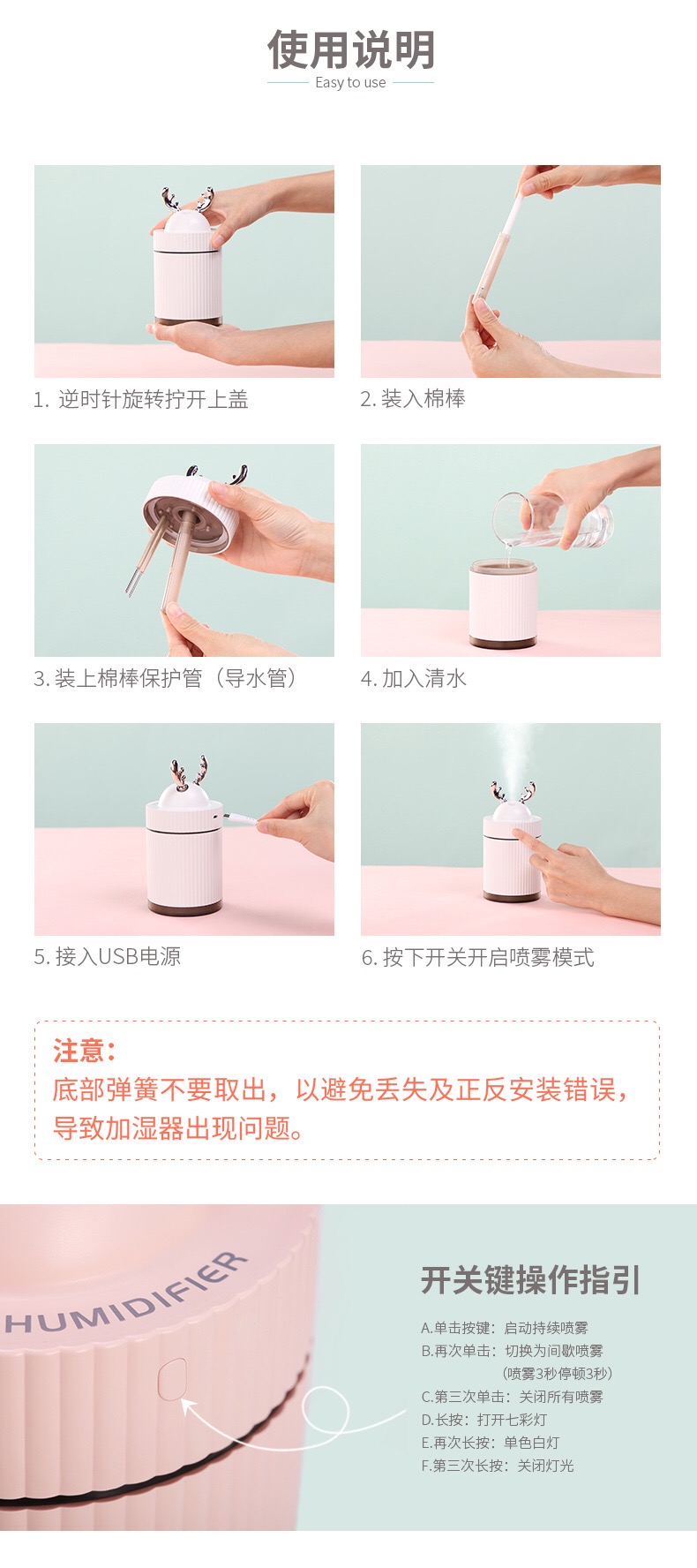 使用说明
Easy to use

1. 逆时针旋转拧开上盖

2. 装入棉棒

3. 装上棉棒保护管（导水管）

4. 加入清水

5. 接入USB电源

6. 按下开关开启喷雾模式

注意：
底部弹簧不要取出，以避免丢失及正反安装错误，导致加湿器出现问题。

HUMIDIFIER

开关键操作指引

A.单击按键：启动持续喷雾
B.再次单击：切换为间歇喷雾
（喷雾3秒停顿3秒）
C.第三次单击：关闭所有喷雾
D.长按：打开七彩灯
E.再次长按：单色白灯
F.第三次长按：关闭灯光