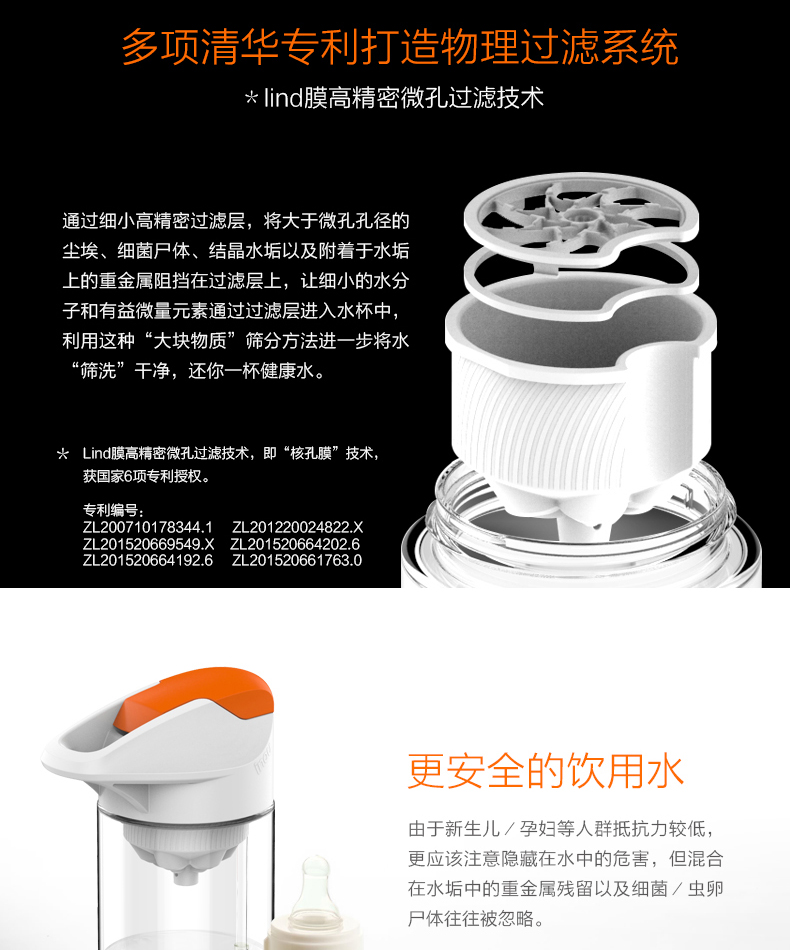 多项清华专利打造物理过滤系统

* lind膜高精密微孔过滤技术

通过细小高精密过滤层，将大于微孔孔径的尘埃、细菌尸体、结晶水垢以及附着于水垢上的重金属阻挡在过滤层上，让细小的水分子和有益微量元素通过过滤层进入水杯中，利用这种“大块物质”筛分方法进一步将水“筛洗”干净，还你一杯健康水。

* Lind膜高精密微孔过滤技术，即“核孔膜”技术，获国家6项专利授权。

专利编号：
ZL200710178344.1 ZL201220024822.X
ZL201520669549.X ZL201520664202.6
ZL201520664192.6 ZL201520661763.0

更安全的饮用水

由于新生儿／孕妇等人群抵抗力较低，更应该注意隐藏在水中的危害，但混合在水垢中的重金属残留以及细菌／虫卵尸体往往被忽略。