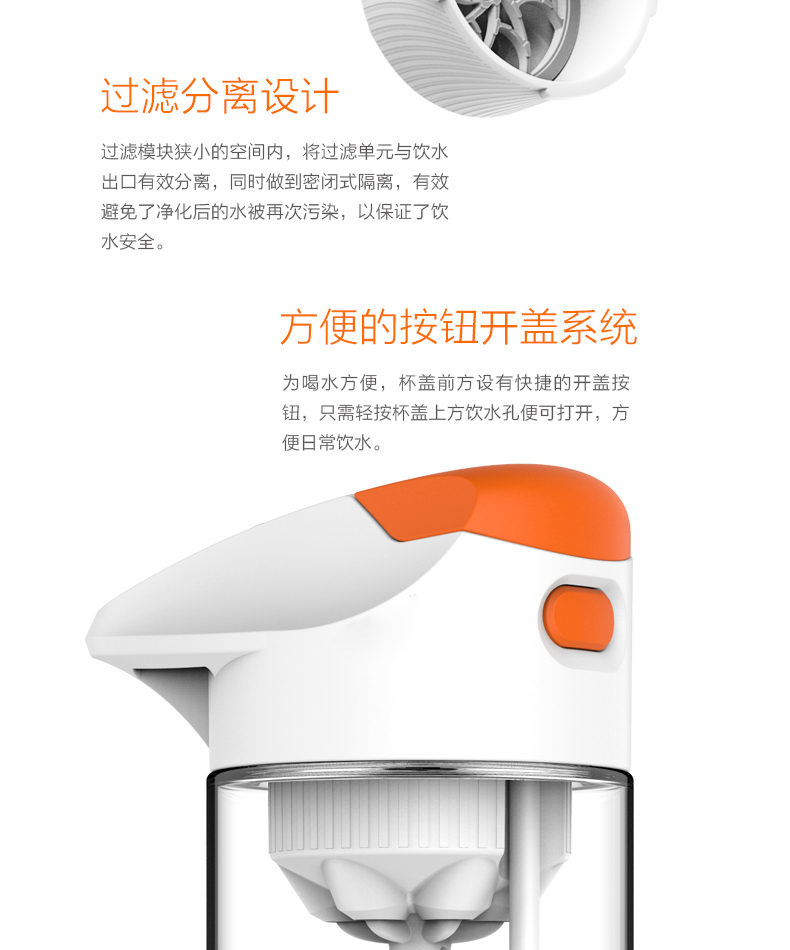 过滤分离设计

过滤模块狭小的空间内，将过滤单元与饮水出口有效分离，同时做到密闭式隔离，有效避免了净化后的水被再次污染，以保证了饮水安全。

方便的按钮开盖系统

为喝水方便，杯盖前方设有快捷的开盖按钮，只需轻按杯盖上方饮水孔便可打开，方便日常饮水。