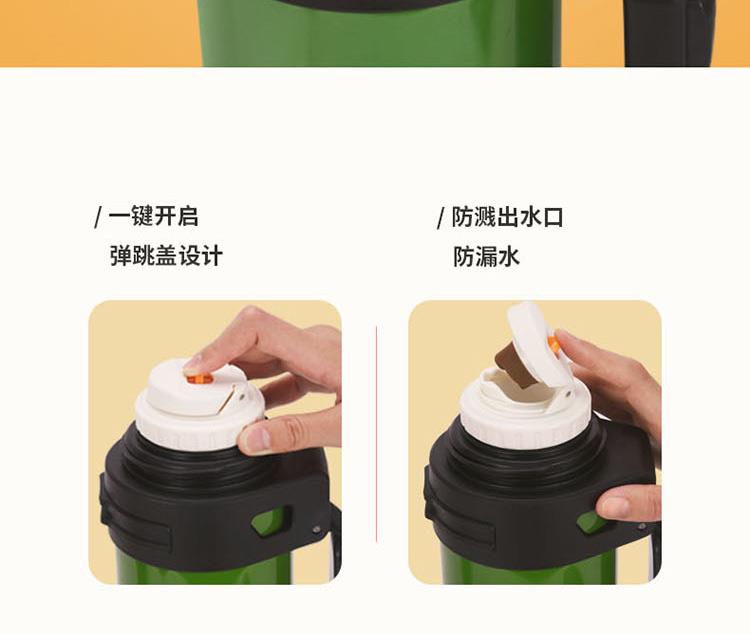 / 一键开启
弹跳盖设计

/ 防溅出水口
防漏水