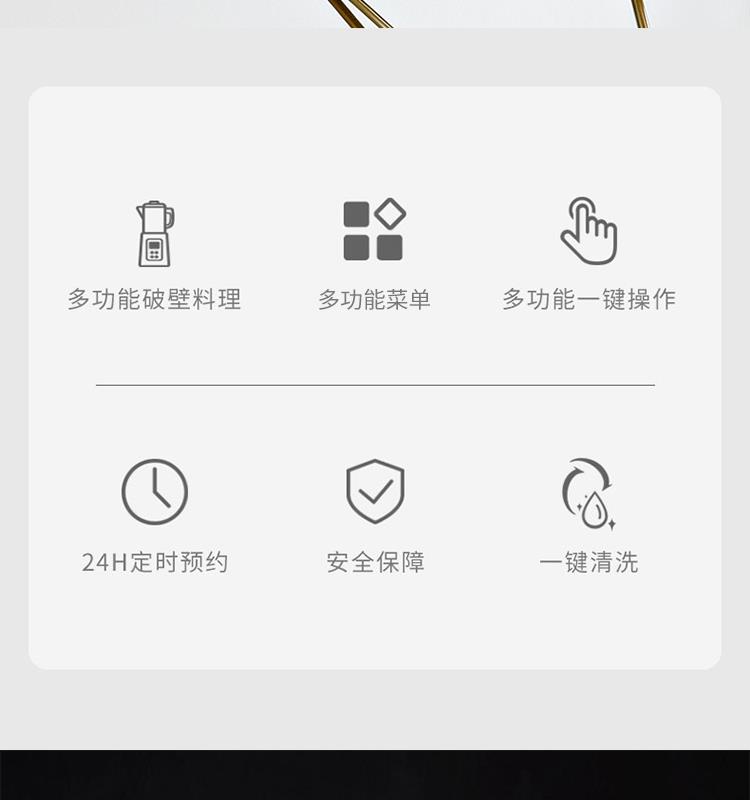 多功能破壁料理

多功能菜单

多功能一键操作

24H定时预约

安全保障

一键清洗