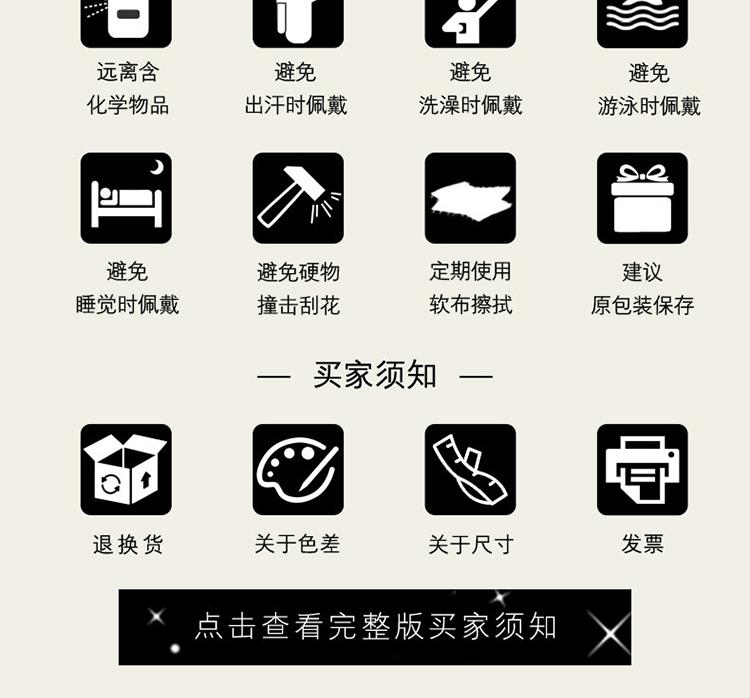 远离含
化学物品

避免
出汗时佩戴

避免
洗澡时佩戴

避免
游泳时佩戴

避免
睡觉时佩戴

避免硬物
撞击刮花

定期使用
软布擦拭

建议
原包装保存

— 买家须知 —

退换货

关于色差

关于尺寸

发票

点击查看完整版买家须知