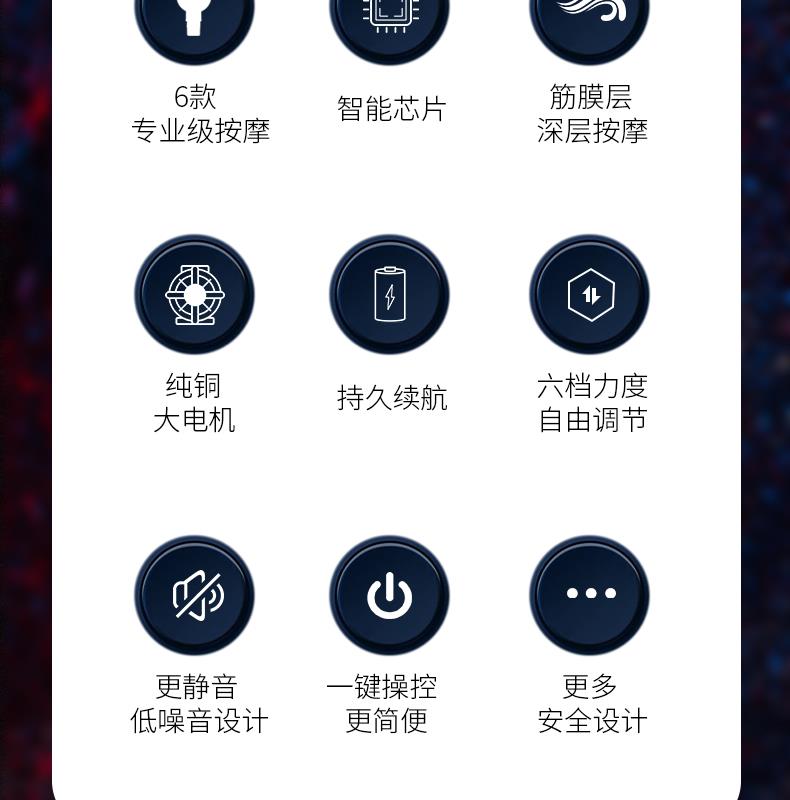 6款
专业级按摩

智能芯片

筋膜层
深层按摩

纯铜
大电机

持久续航

六档力度
自由调节

更静音
低噪音设计

一键操控
更简便

更多
安全设计