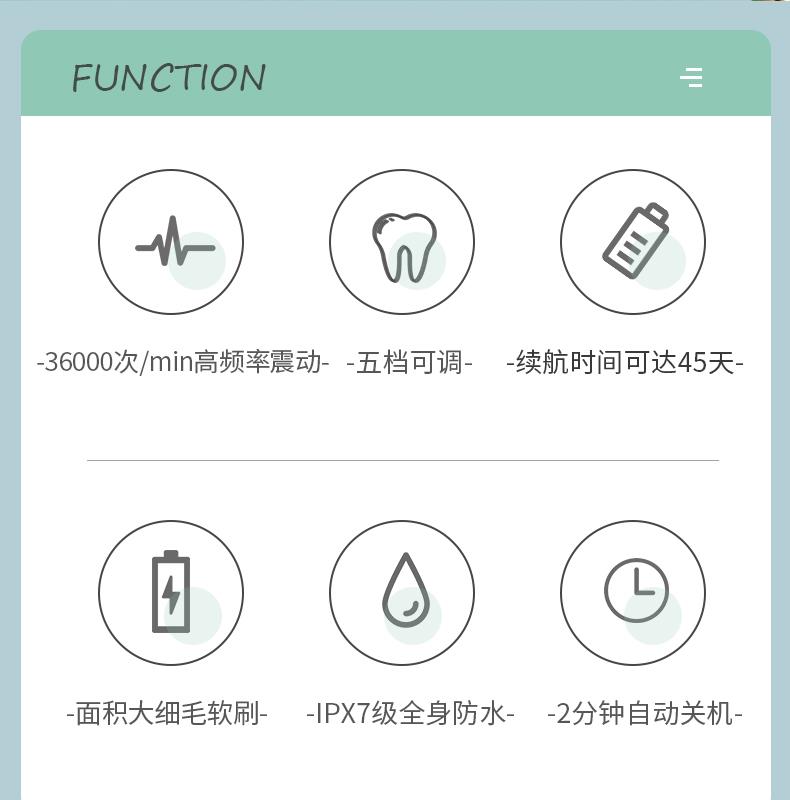 FUNCTION

-36000次/min高频率震动-

-五档可调-

-续航时间可达45天-

-面积大细毛软刷-

-IPX7级全身防水-

-2分钟自动关机-