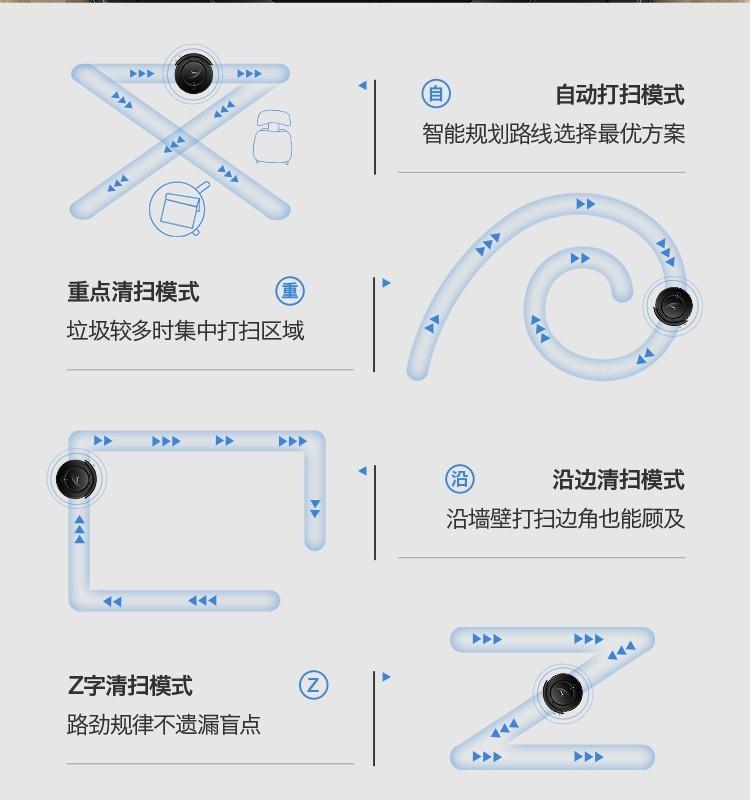 自 自动打扫模式
智能规划路线选择最优方案

重点清扫模式 重
垃圾较多时集中打扫区域

沿 沿边清扫模式
沿墙壁打扫边角也能顾及

Z字清扫模式 Z
路劲规律不遗漏盲点