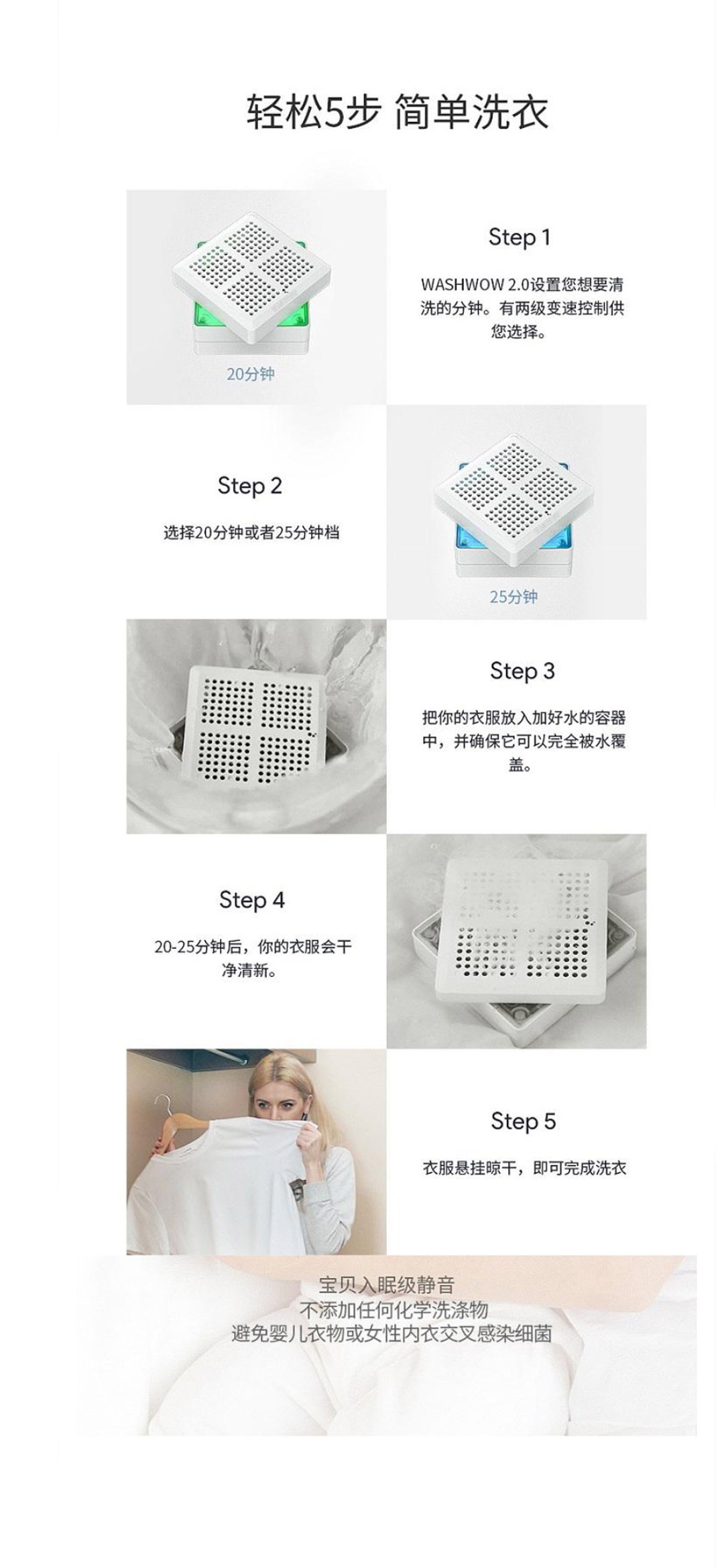 轻松5步 简单洗衣

20分钟

Step 1

WASHWOW 2.0设置您想要清洗的分钟。有两级变速控制供您选择。

Step 2

选择20分钟或者25分钟档

25分钟

Step 3

把你的衣服放入加好水的容器中，并确保它可以完全被水覆盖。

Step 4

20-25分钟后，你的衣服会干净清新。

Step 5

衣服悬挂晾干，即可完成洗衣

宝贝入眠级静音
不添加任何化学洗涤物
避免婴儿衣物或女性内衣交叉感染细菌