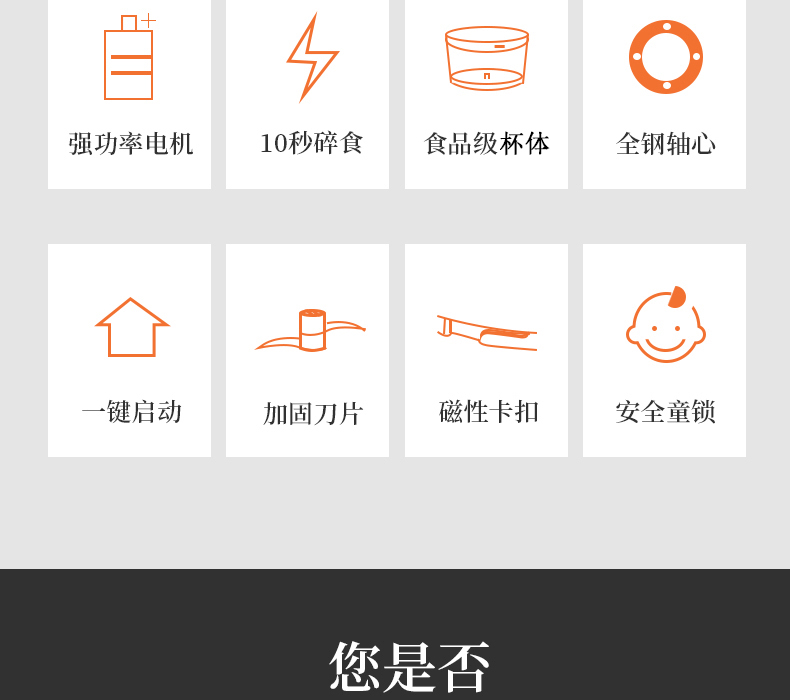 强功率电机

10秒碎食

食品级杯体

全钢轴心

一键启动

加固刀片

磁性卡扣

安全童锁

您是否