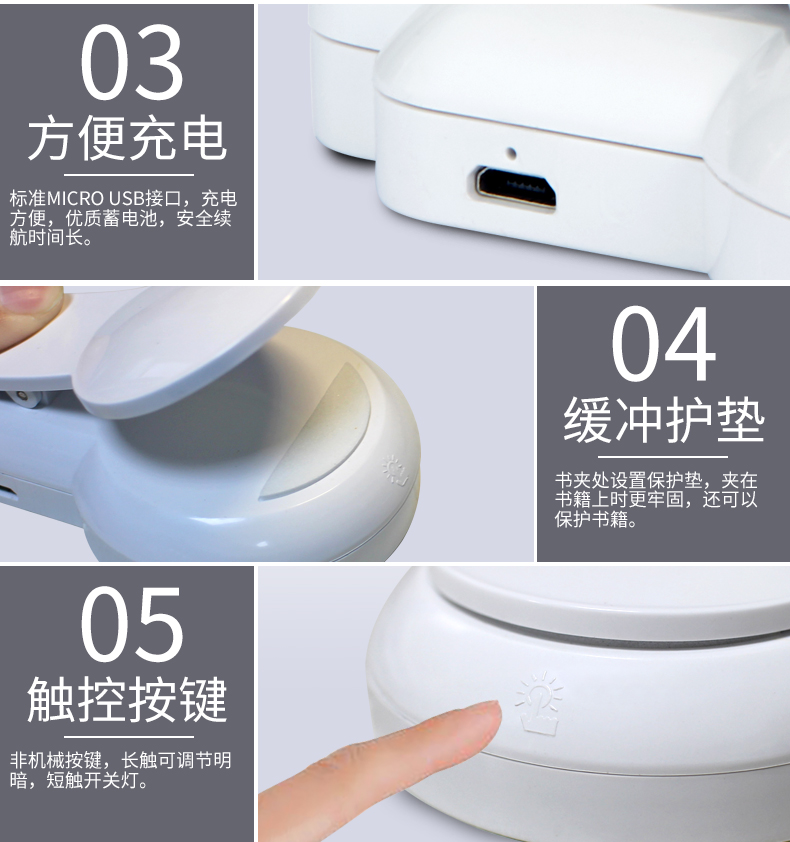 03
方便充电

标准MICRO USB接口，充电方便，优质蓄电池，安全续航时间长。

04
缓冲护垫

书夹处设置保护垫，夹在书籍上时更牢固，还可以保护书籍。

05
触控按键

非机械按键，长触可调节明暗，短触开关灯。