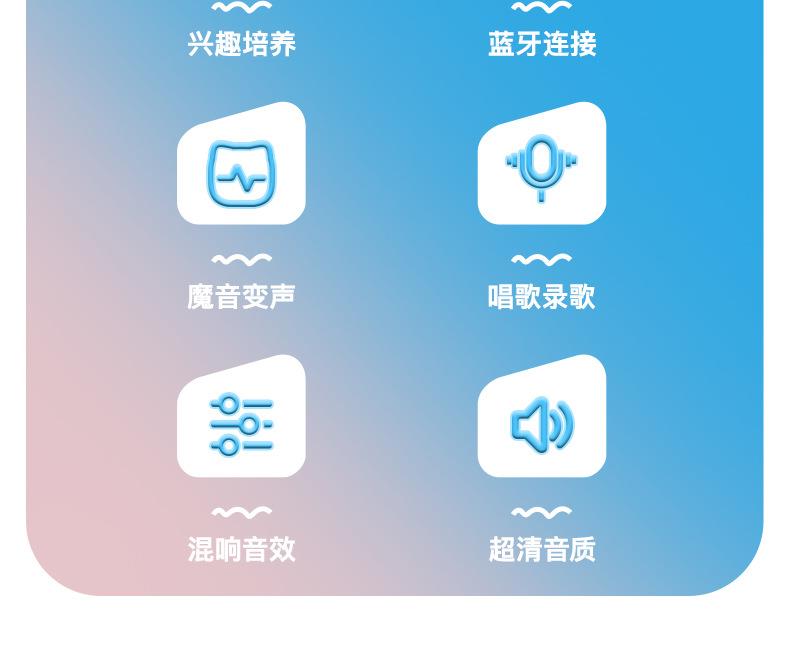 兴趣培养

蓝牙连接

魔音变声

唱歌录歌

混响音效

超清音质