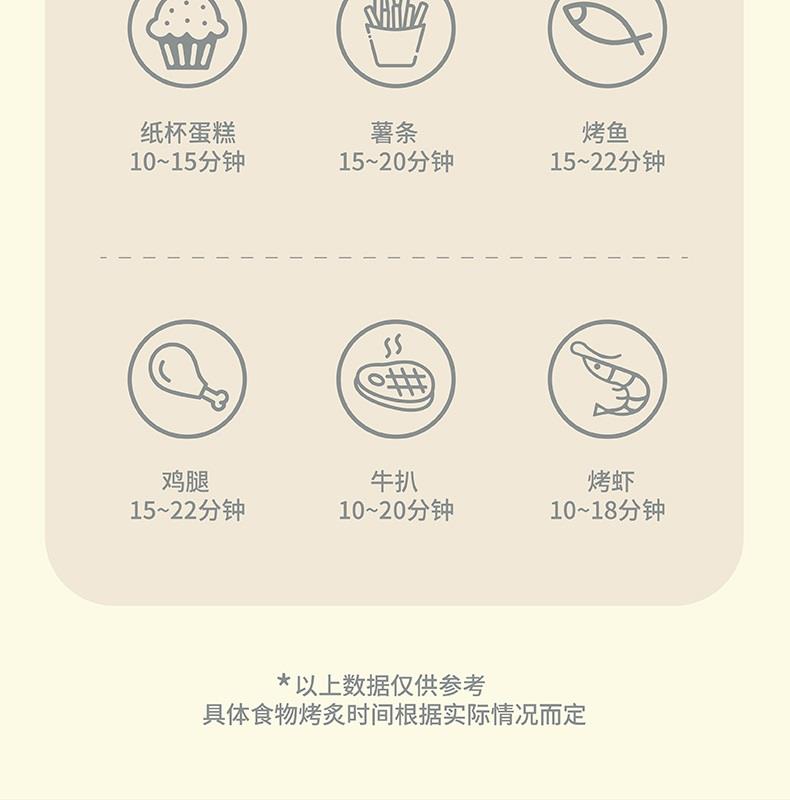 纸杯蛋糕
10~15分钟

薯条
15~20分钟

烤鱼
15~22分钟

鸡腿
15~22分钟

牛扒
10~20分钟

烤虾
10~18分钟

*以上数据仅供参考
具体食物烤炙时间根据实际情况而定