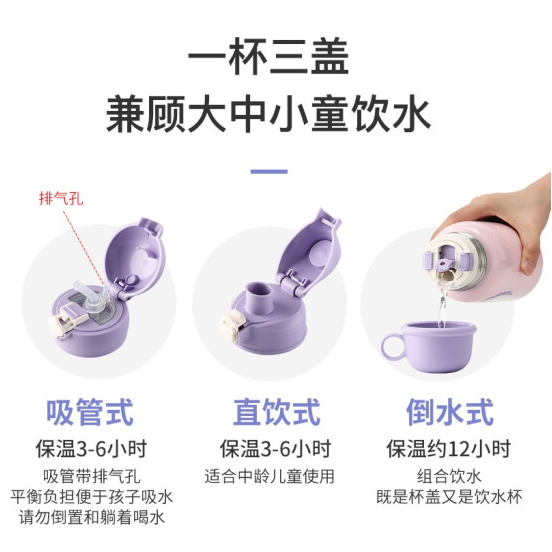 一杯三盖
兼顾大中小童饮水

排气孔

吸管式
保温3-6小时
吸管带排气孔
平衡负担便于孩子吸水
请勿倒置和躺着喝水

直饮式
保温3-6小时
适合中龄儿童使用

倒水式
保温约12小时
组合饮水
既是杯盖又是饮水杯