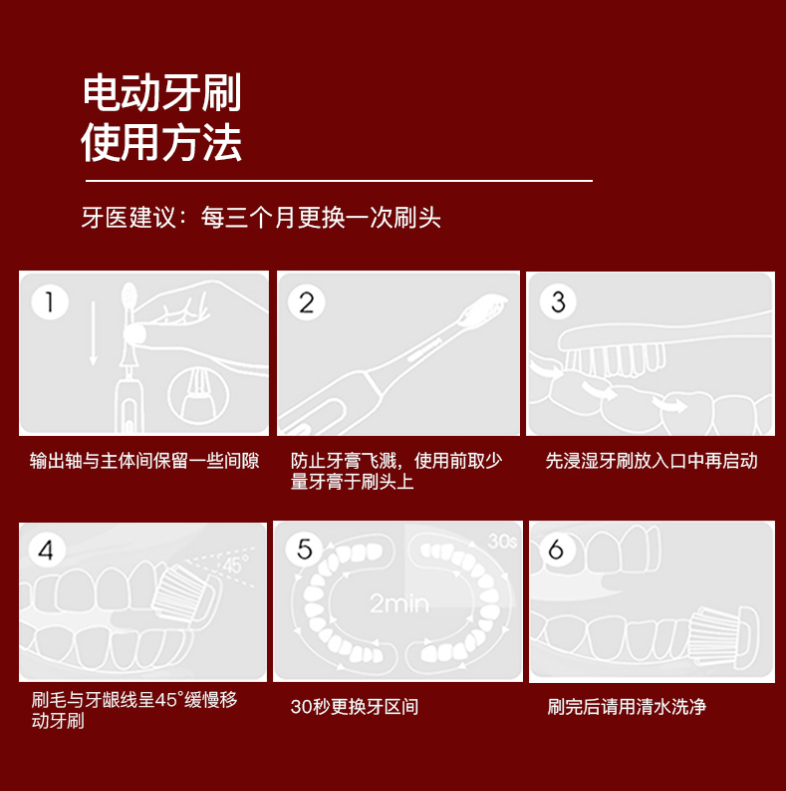 电动牙刷
使用方法

牙医建议：每三个月更换一次刷头

1

输出轴与主体间保留一些间隙

2

防止牙膏飞溅，使用前取少量牙膏于刷头上

3

先浸湿牙刷放入口中再启动

4

45°

刷毛与牙龈线呈45°缓慢移动牙刷

5

30s

2min

30秒更换牙区间

6

刷完后请用清水洗净