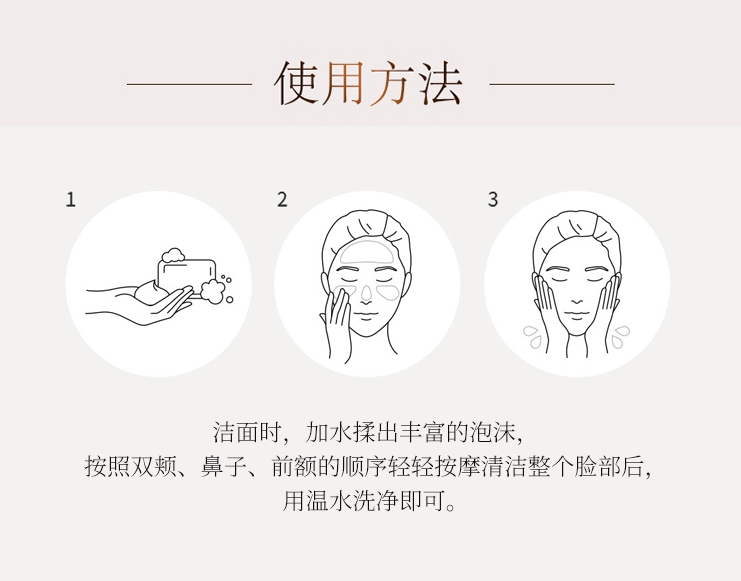 使用方法

1

2

3

洁面时，加水揉出丰富的泡沫，
按照双颊、鼻子、前额的顺序轻轻按摩清洁整个脸部后，
用温水洗净即可。