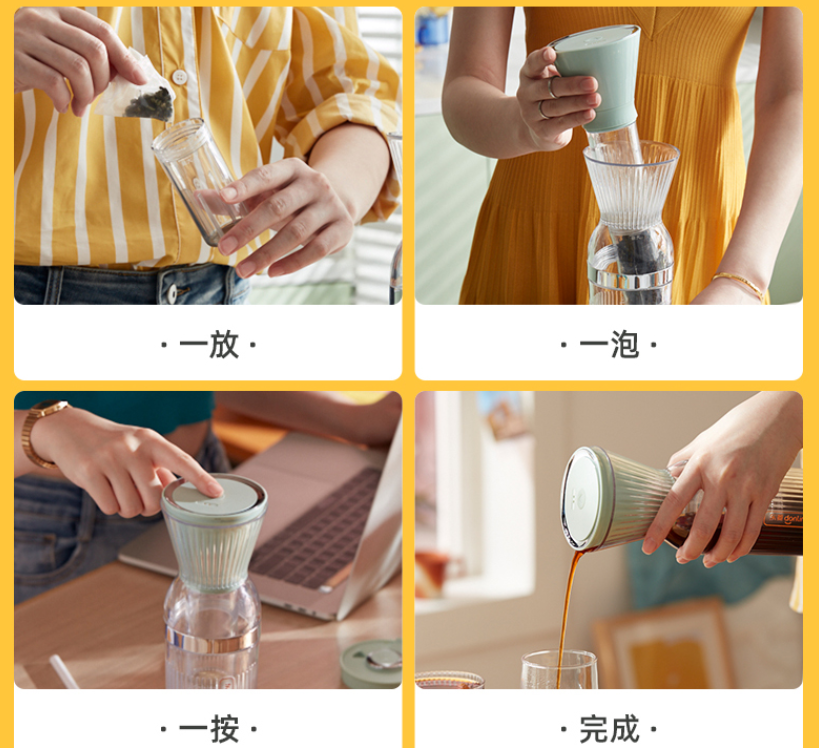 · 一放 ·

· 一泡 ·

· 一按 ·

· 完成 ·