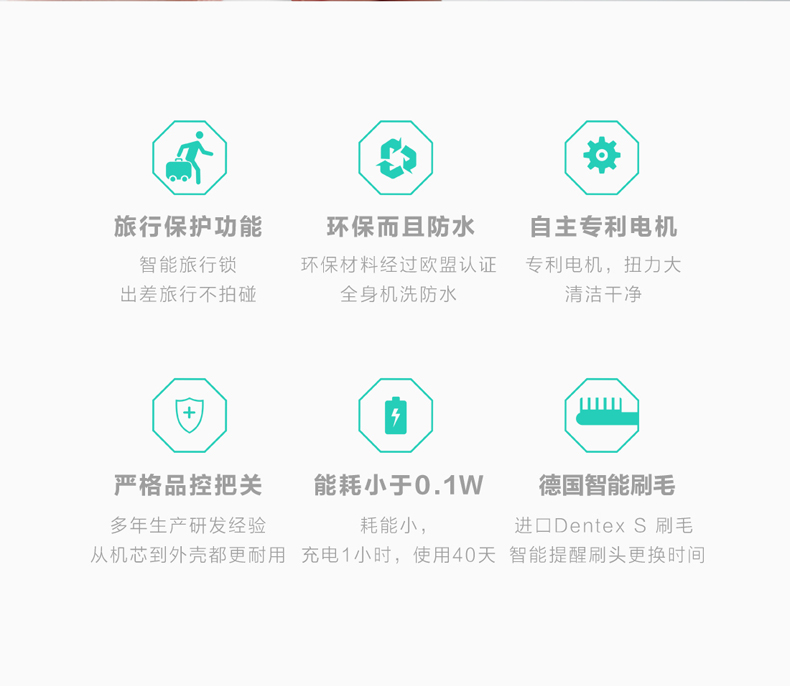 旅行保护功能
智能旅行锁
出差旅行不拍碰

环保而且防水
环保材料经过欧盟认证
全身机洗防水

自主专利电机
专利电机，扭力大
清洁干净

严格品控把关
多年生产研发经验
从机芯到外壳都更耐用

能耗小于0.1W
耗能小，
充电1小时，使用40天

德国智能刷毛
进口Dentex S 刷毛
智能提醒刷头更换时间