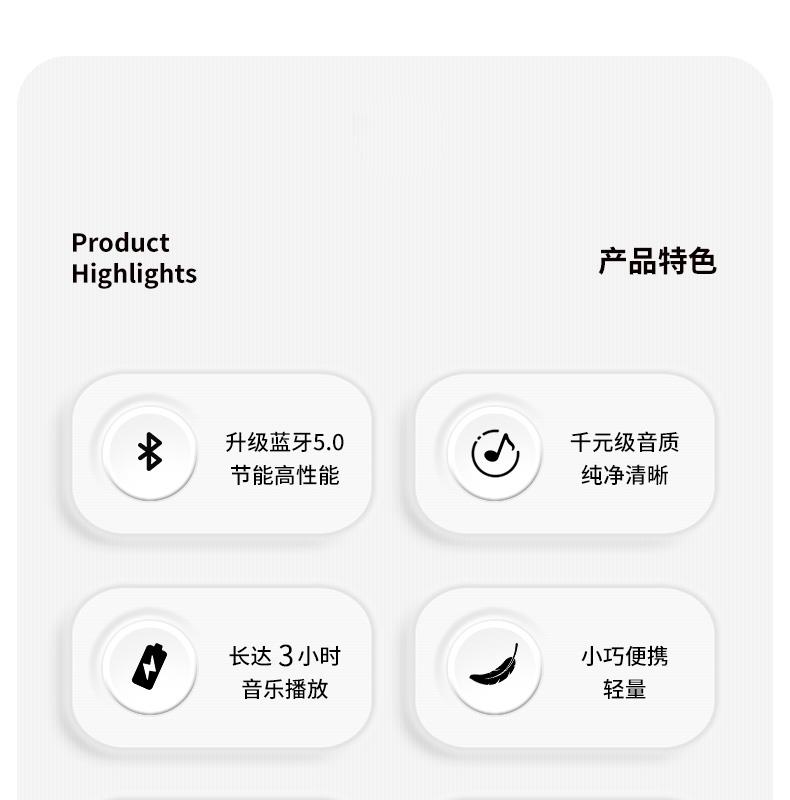 Product
Highlights

产品特色

升级蓝牙5.0
节能高性能

千元级音质
纯净清晰

长达3小时
音乐播放

小巧便携
轻量