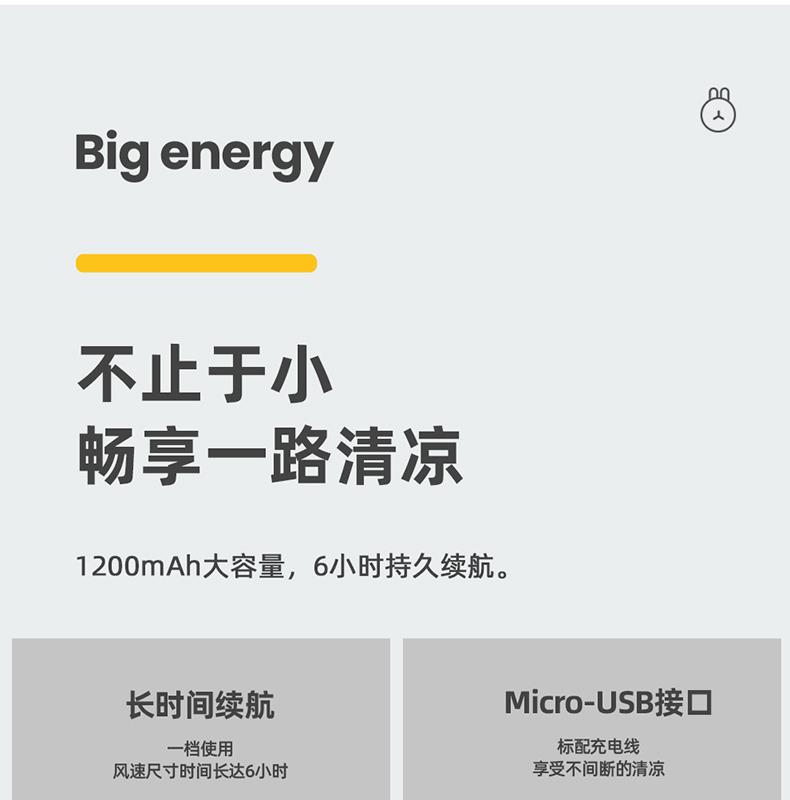 Big energy

不止于小
畅享一路清凉

1200mAh大容量，6小时持久续航。

长时间续航

一档使用
风速尺寸时间长达6小时

Micro-USB接口

标配充电线
享受不间断的清凉