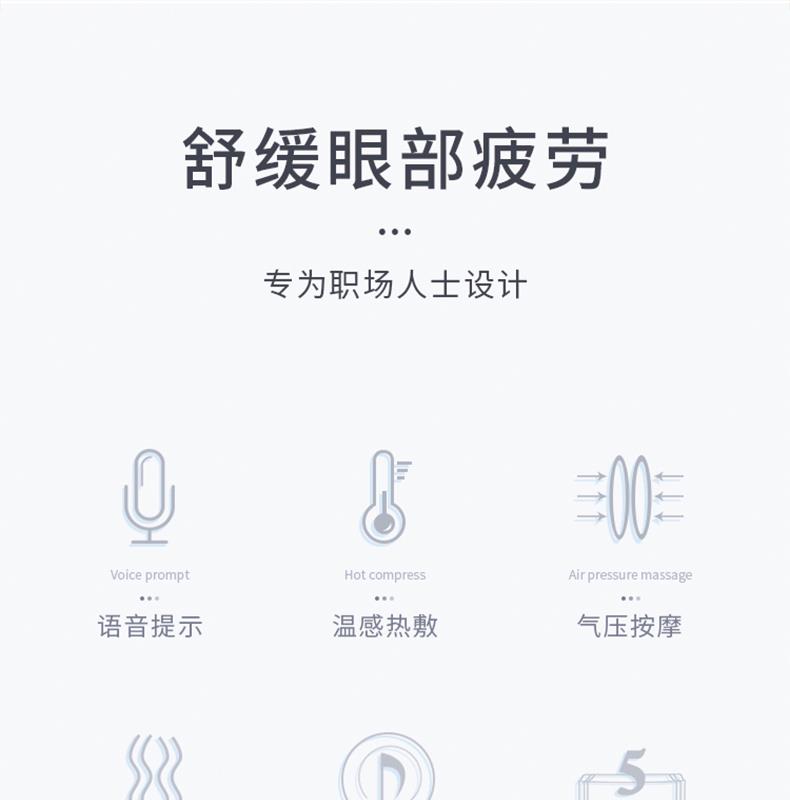 舒缓眼部疲劳

专为职场人士设计

Voice prompt
语音提示

Hot compress
温感热敷

Air pressure massage
气压按摩

5