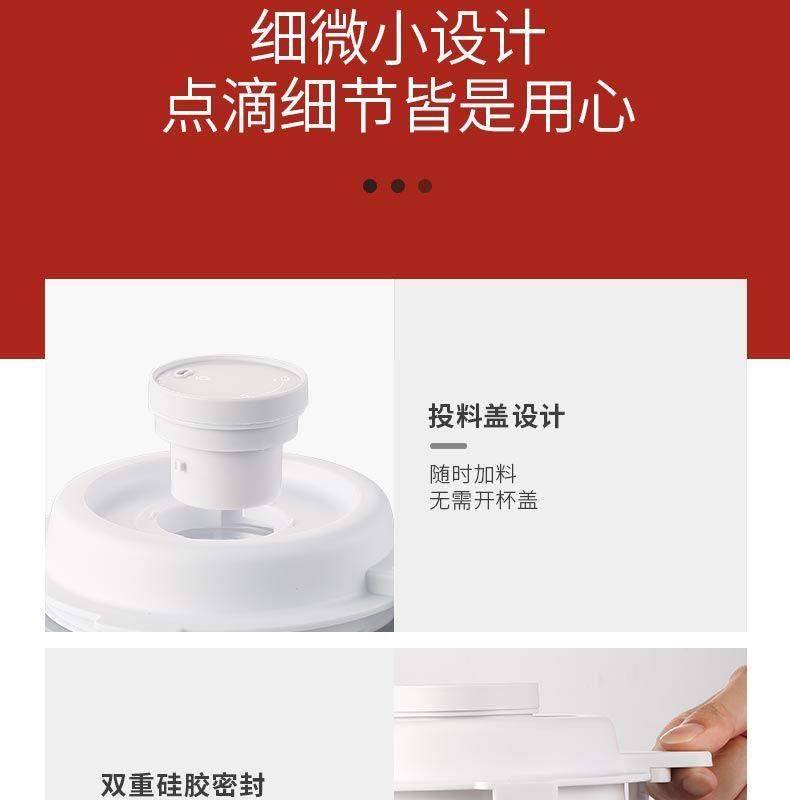 细微小设计
点滴细节皆是用心

投料盖设计

随时加料
无需开杯盖

双重硅胶密封